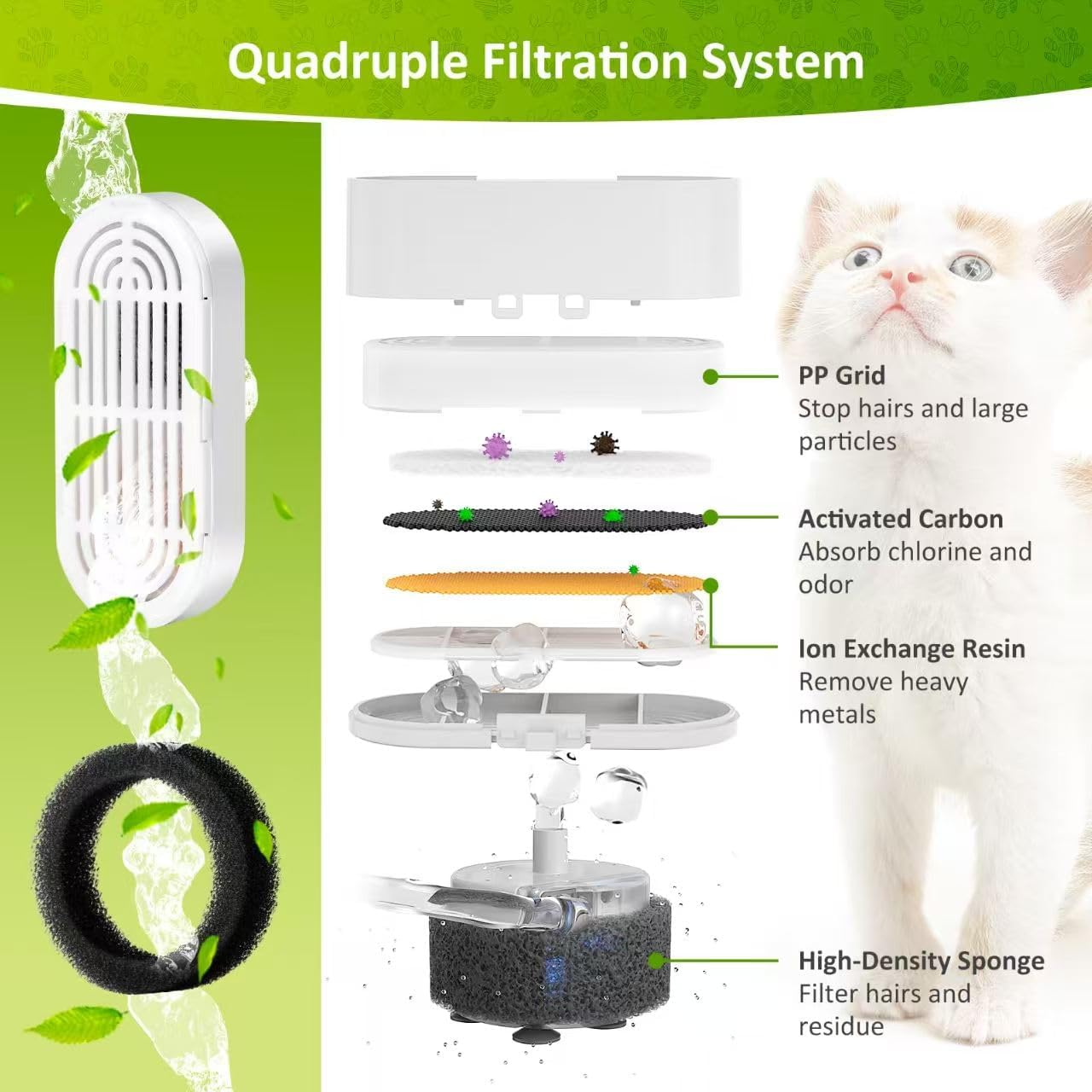 Quadruple Filtration System

PP Grid
Stop hairs and large particles

Activated Carbon
Absorb chlorine and odor

Ion Exchange Resin
Remove heavy metals

High-Density Sponge
Filter hairs and residue