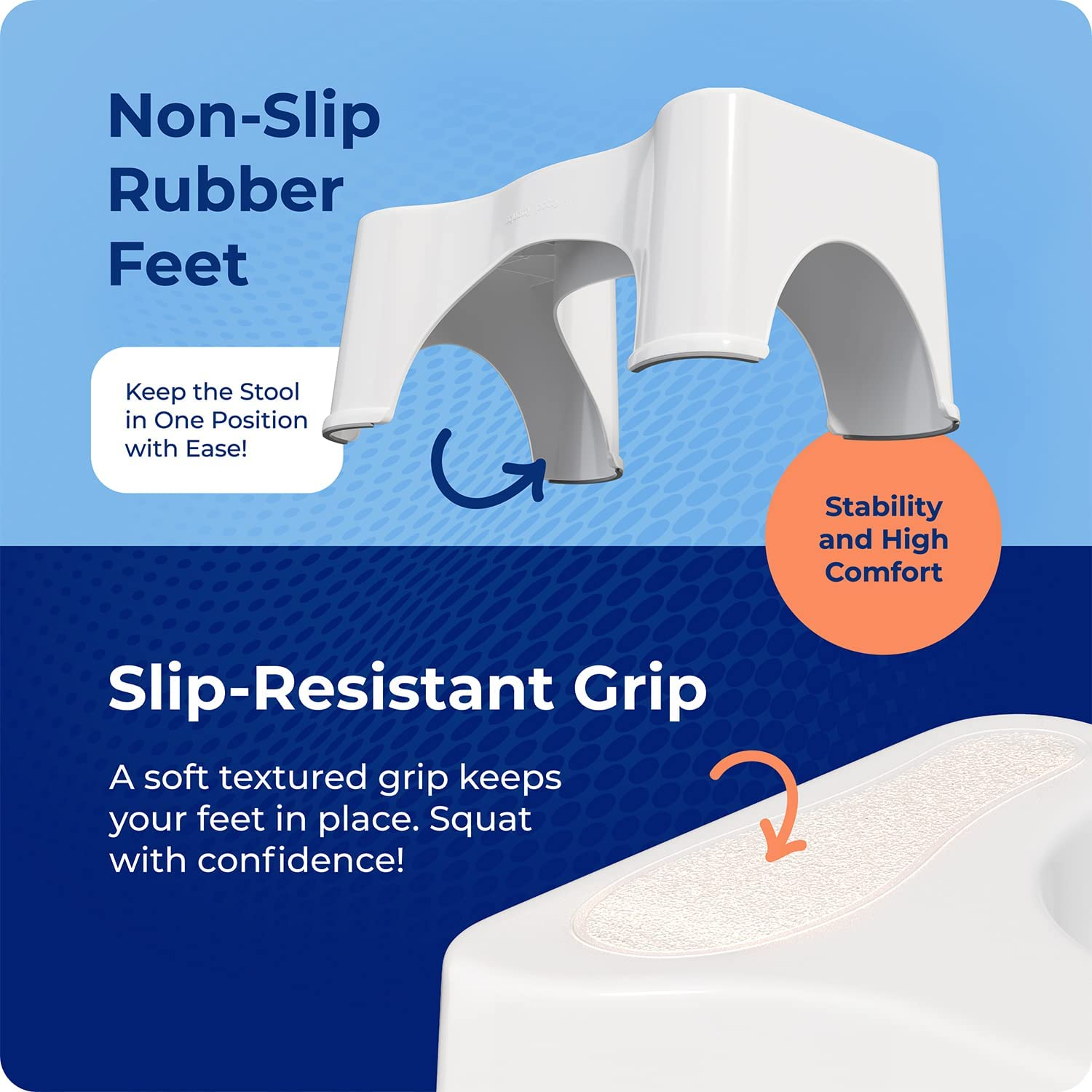 Non-Slip Rubber Feet

Keep the Stool in One Position with Ease!

Stability and High Comfort

Slip-Resistant Grip

A soft textured grip keeps your feet in place. Squat with confidence!