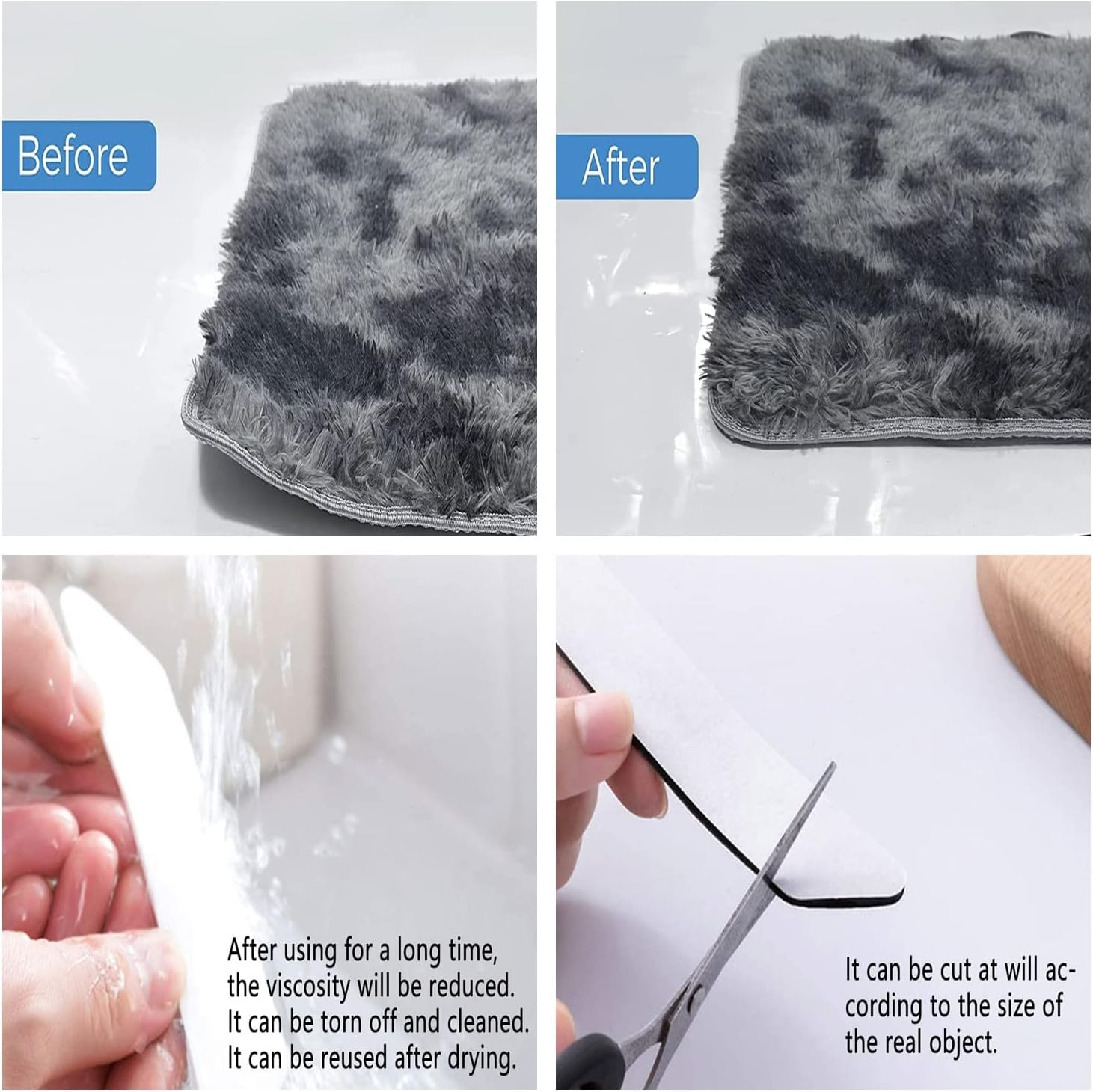 Before

After

After using for a long time, the viscosity will be reduced. It can be torn off and cleaned. It can be reused after drying.

It can be cut at will according to the size of the real object.