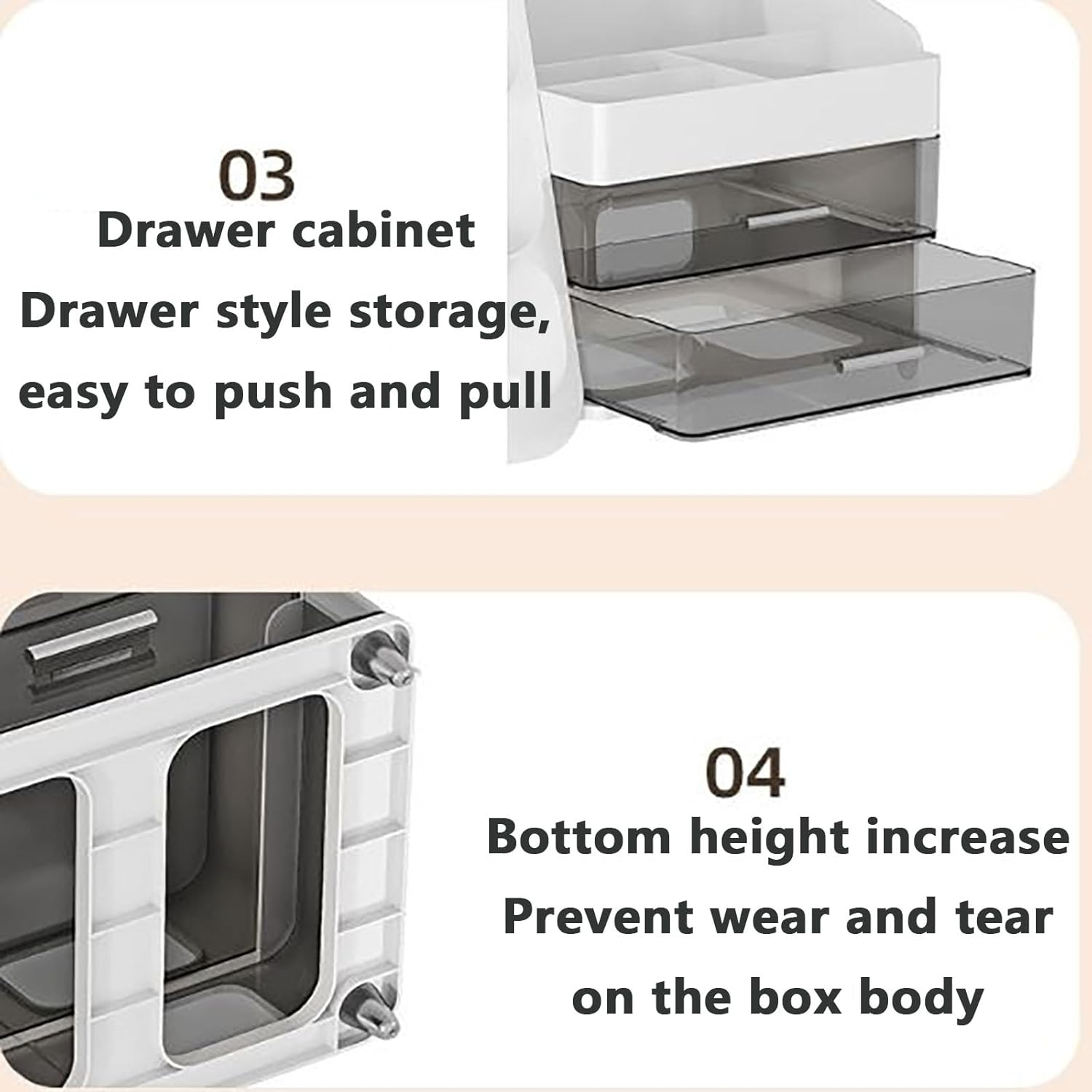 03
Drawer cabinet
Drawer style storage, easy to push and pull

04
Bottom height increase
Prevent wear and tear on the box body