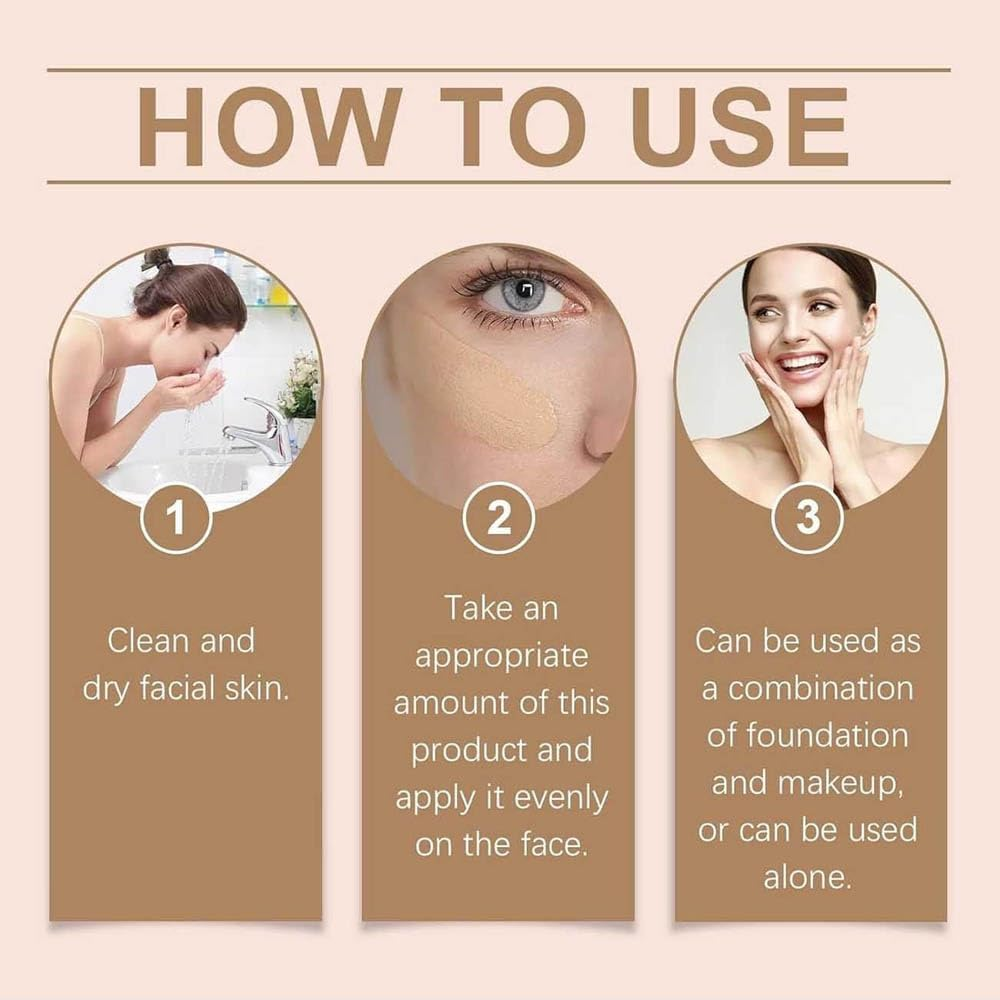 HOW TO USE

1

Clean and dry facial skin.

2

Take an appropriate amount of this product and apply it evenly on the face.

3

Can be used as a combination of foundation and makeup, or can be used alone.