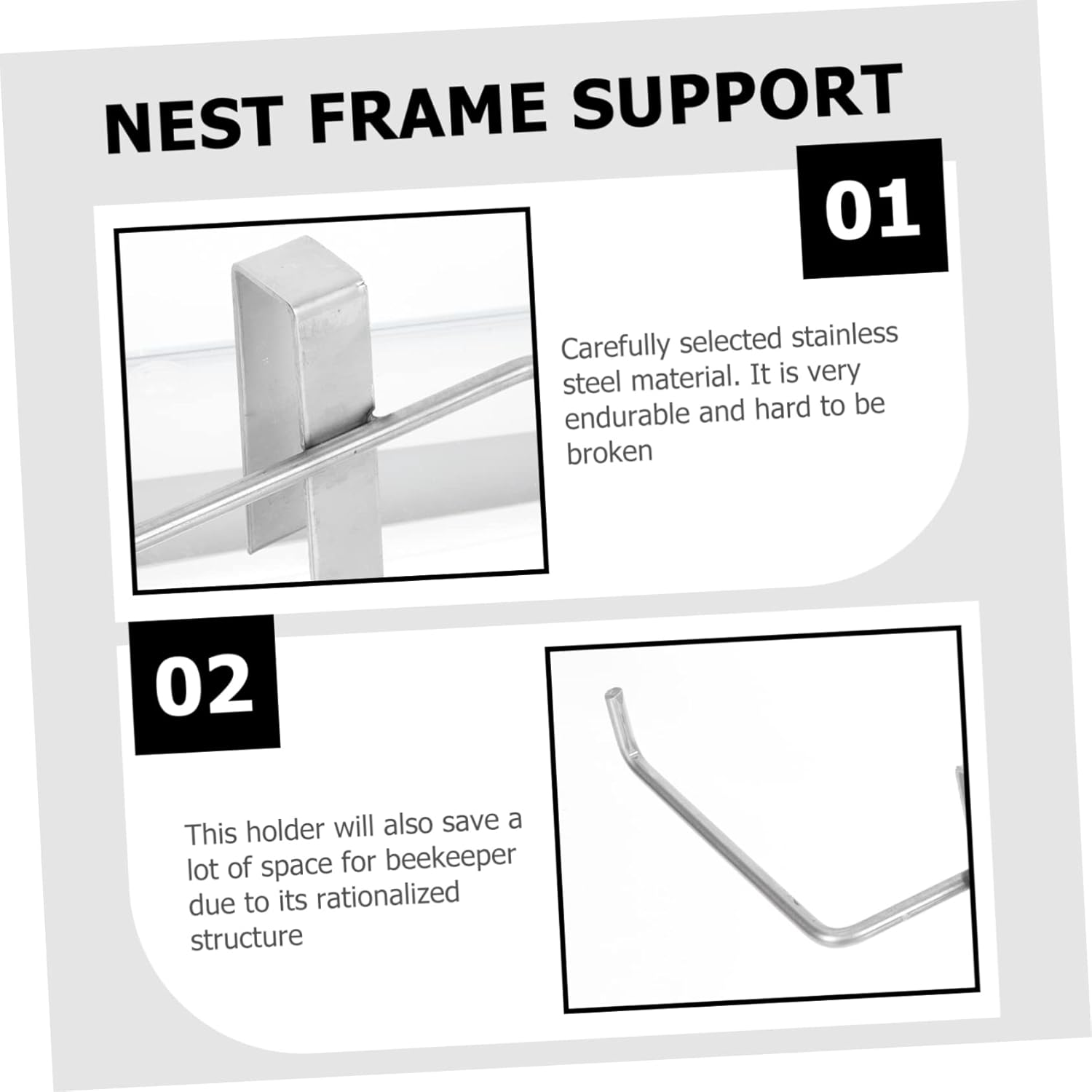 NEST FRAME SUPPORT

01

Carefully selected stainless steel material. It is very endurable and hard to be broken

02

This holder will also save a lot of space for beekeeper due to its rationalized structure