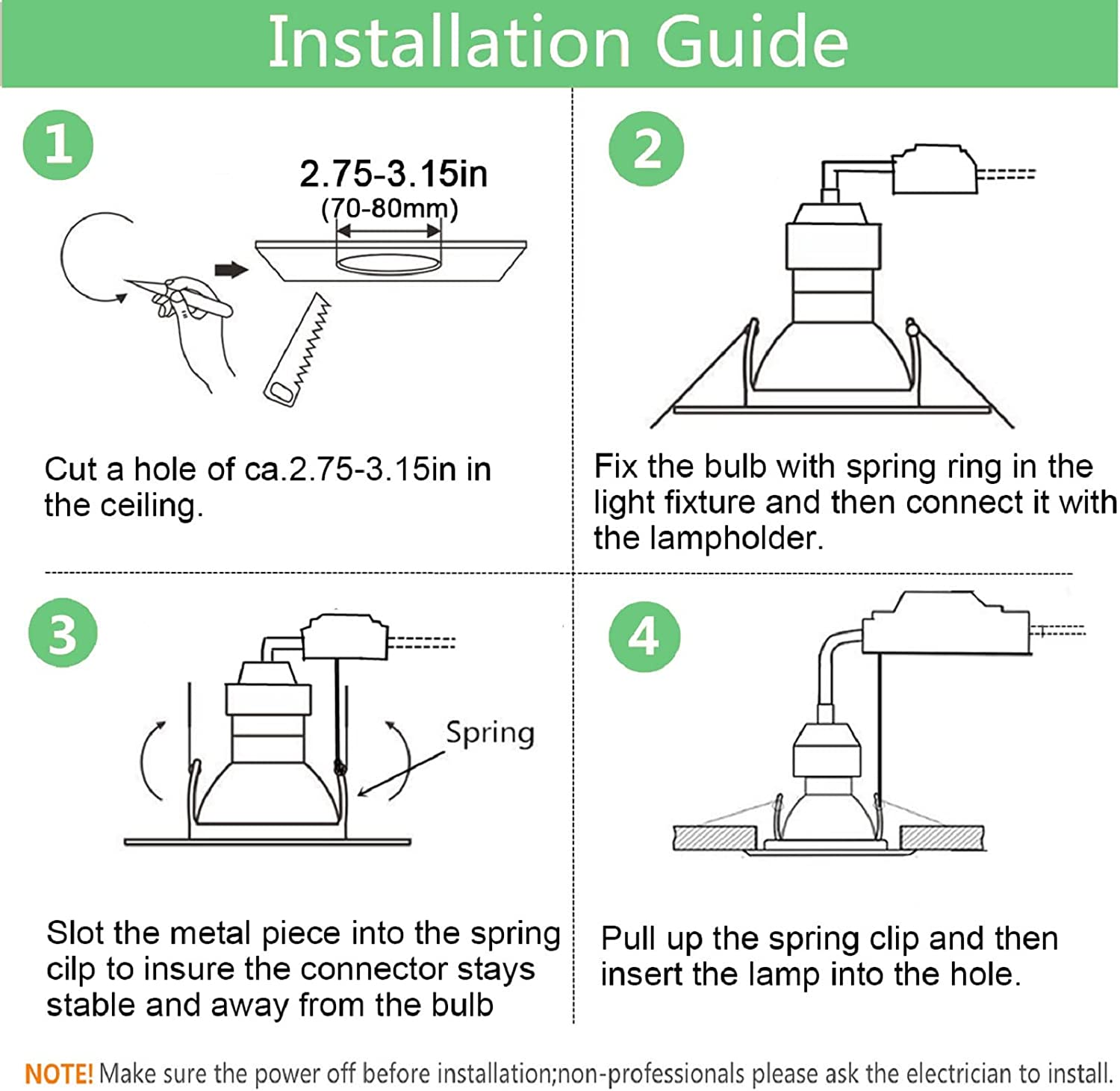 Installation Guide

1

2.75-3.15in
(70-80mm)

Cut a hole of ca.2.75-3.15in in the ceiling.

2

Fix the bulb with spring ring in the light fixture and then connect it with the lampholder.

3

Spring

Slot the metal piece into the spring cilp to insure the connector stays stable and away from the bulb

4

Pull up the spring clip and then insert the lamp into the hole.

NOTE! Make sure the power off before installation;non-professionals please ask the electrician to install.