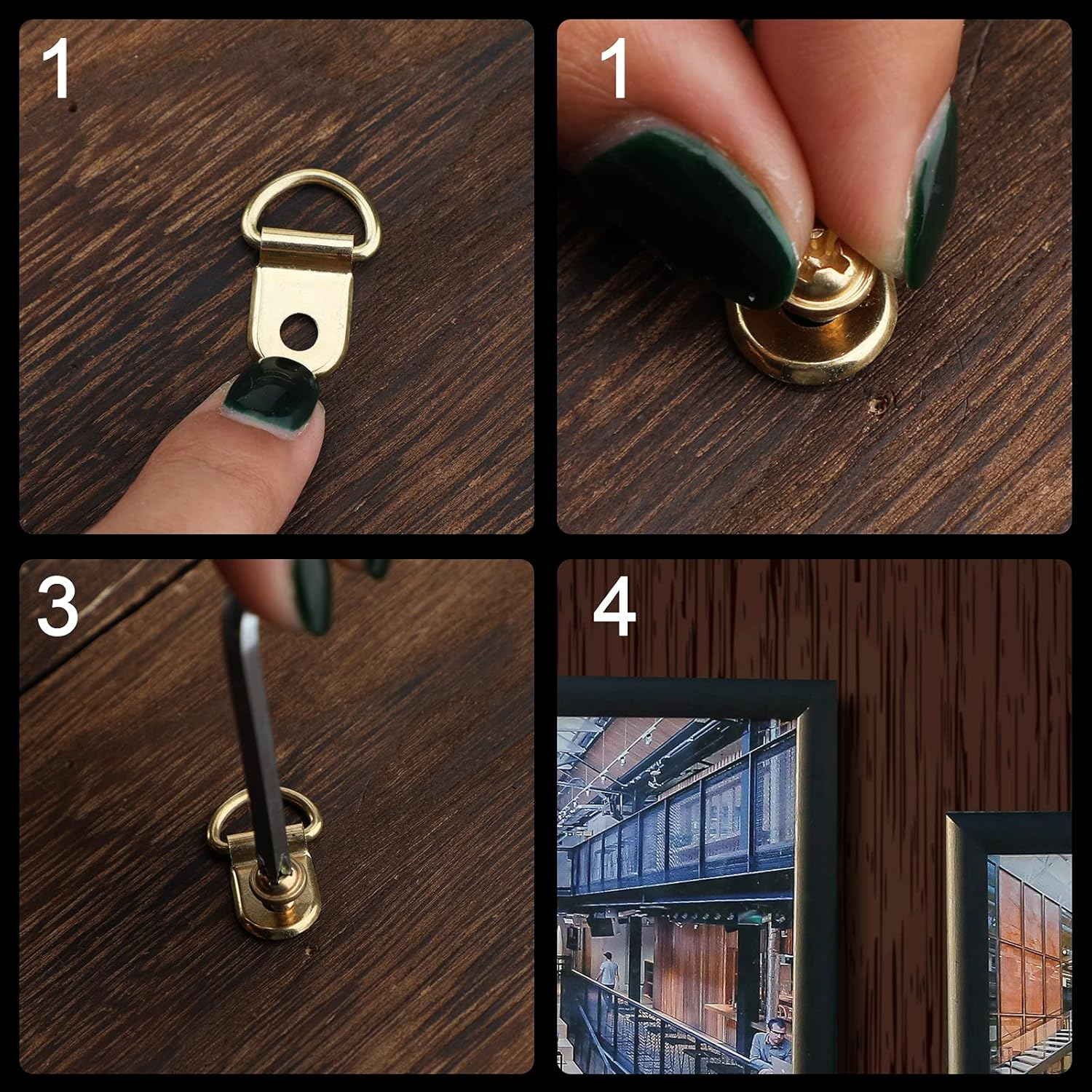 1

1

3

4