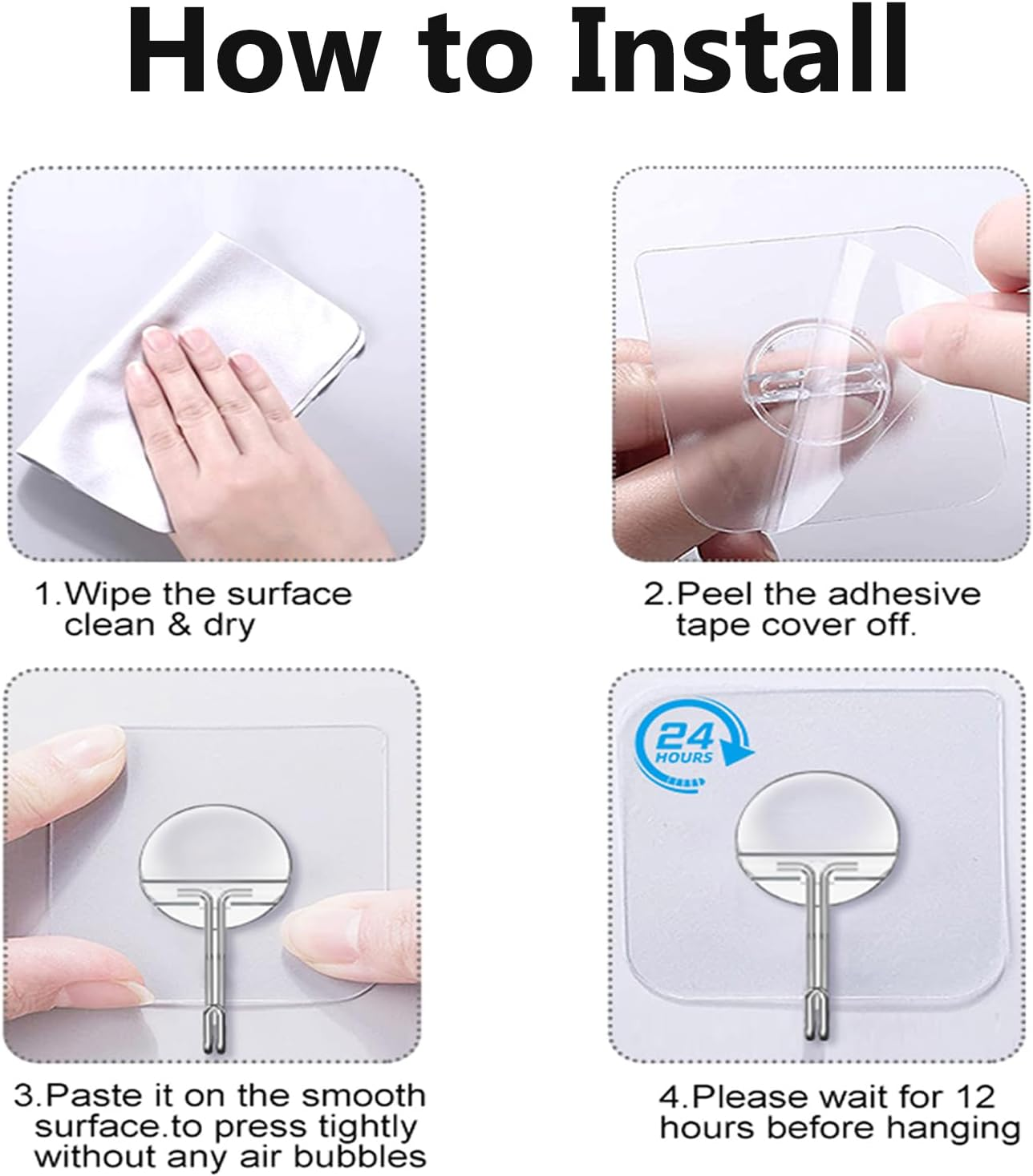 How to Install

1.Wipe the surface clean & dry

2.Peel the adhesive tape cover off.

3.Paste it on the smooth surface.to press tightly without any air bubbles

24 HOURS

4.Please wait for 12 hours before hanging