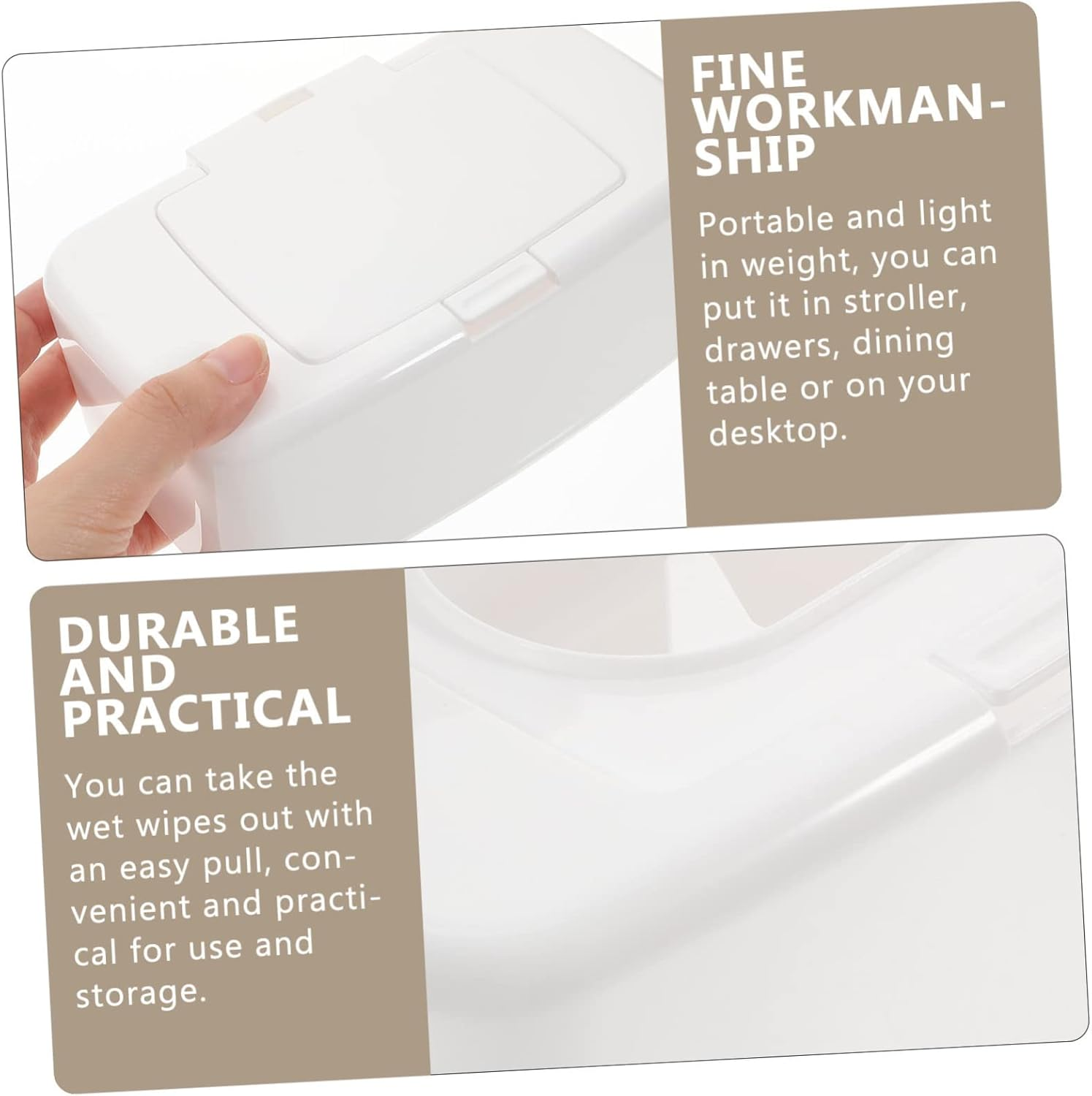 FINE WORKMANSHIP

Portable and light in weight, you can put it in stroller, drawers, dining table or on your desktop.

DURABLE AND PRACTICAL

You can take the wet wipes out with an easy pull, convenient and practical for use and storage.