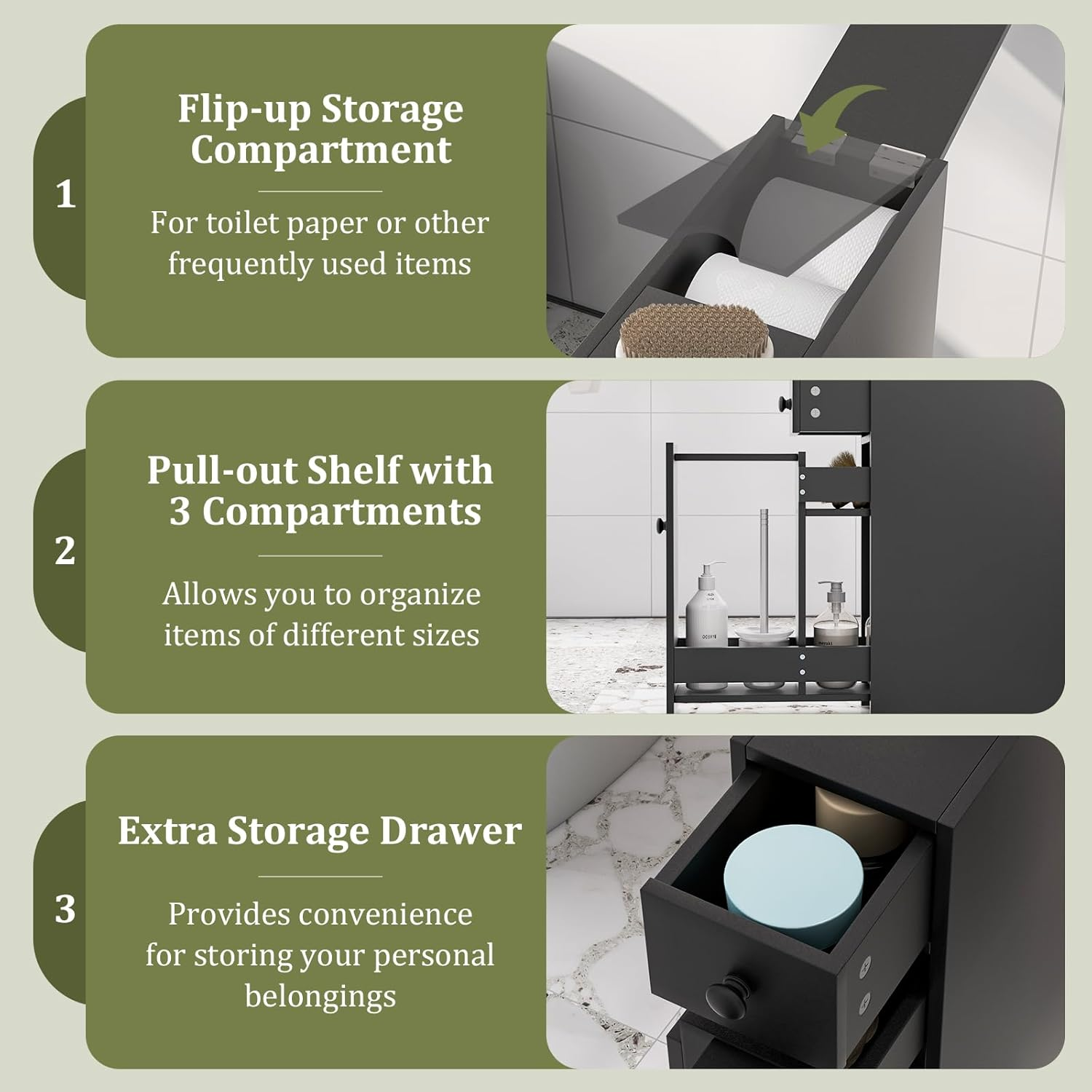 1

Flip-up Storage Compartment

For toilet paper or other frequently used items

2

Pull-out Shelf with 3 Compartments

Allows you to organize items of different sizes

3

Extra Storage Drawer

Provides convenience for storing your personal belongings