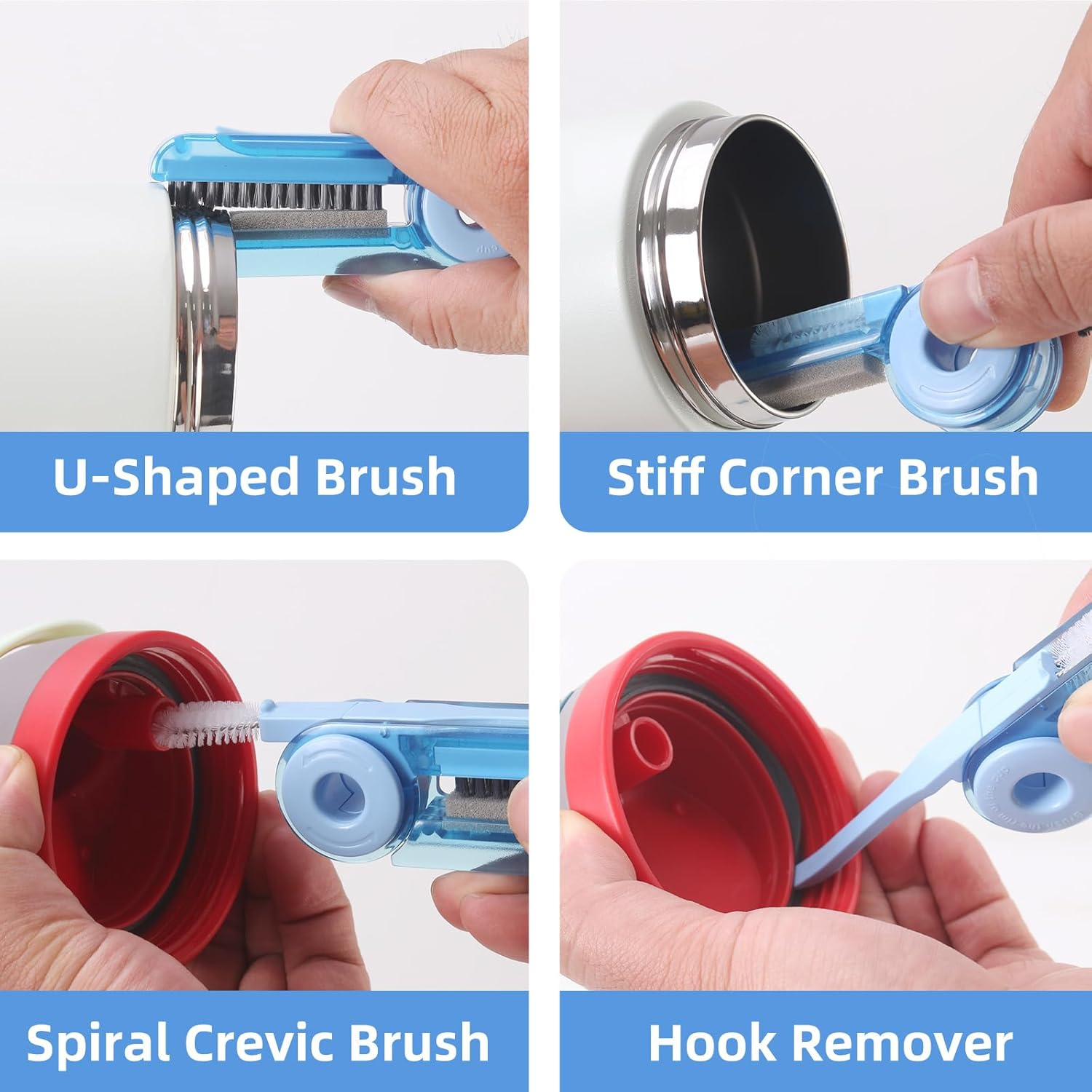 U-Shaped Brush

Stiff Corner Brush

Spiral Crevic Brush

Hook Remover