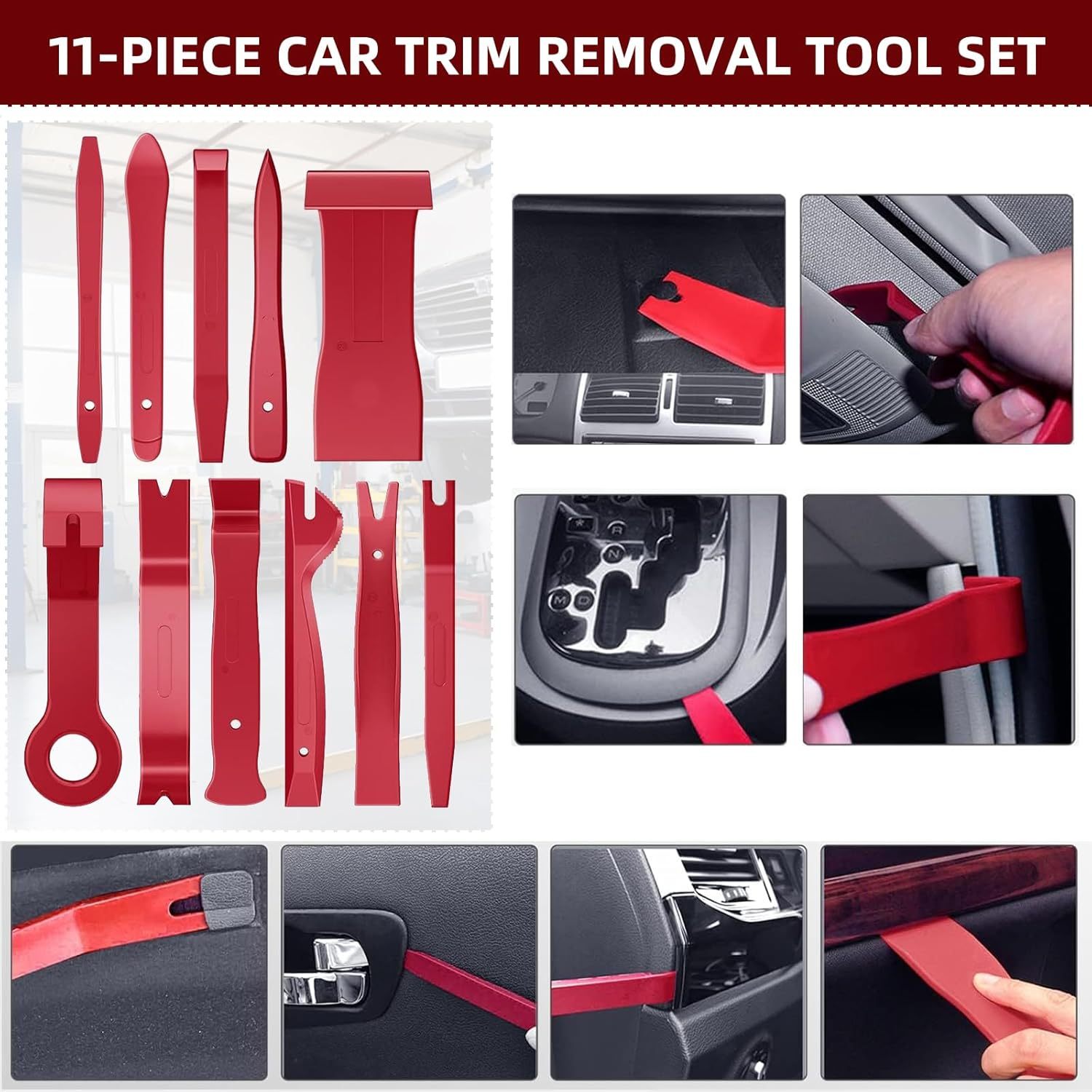 11-PIECE CAR TRIM REMOVAL TOOL SET