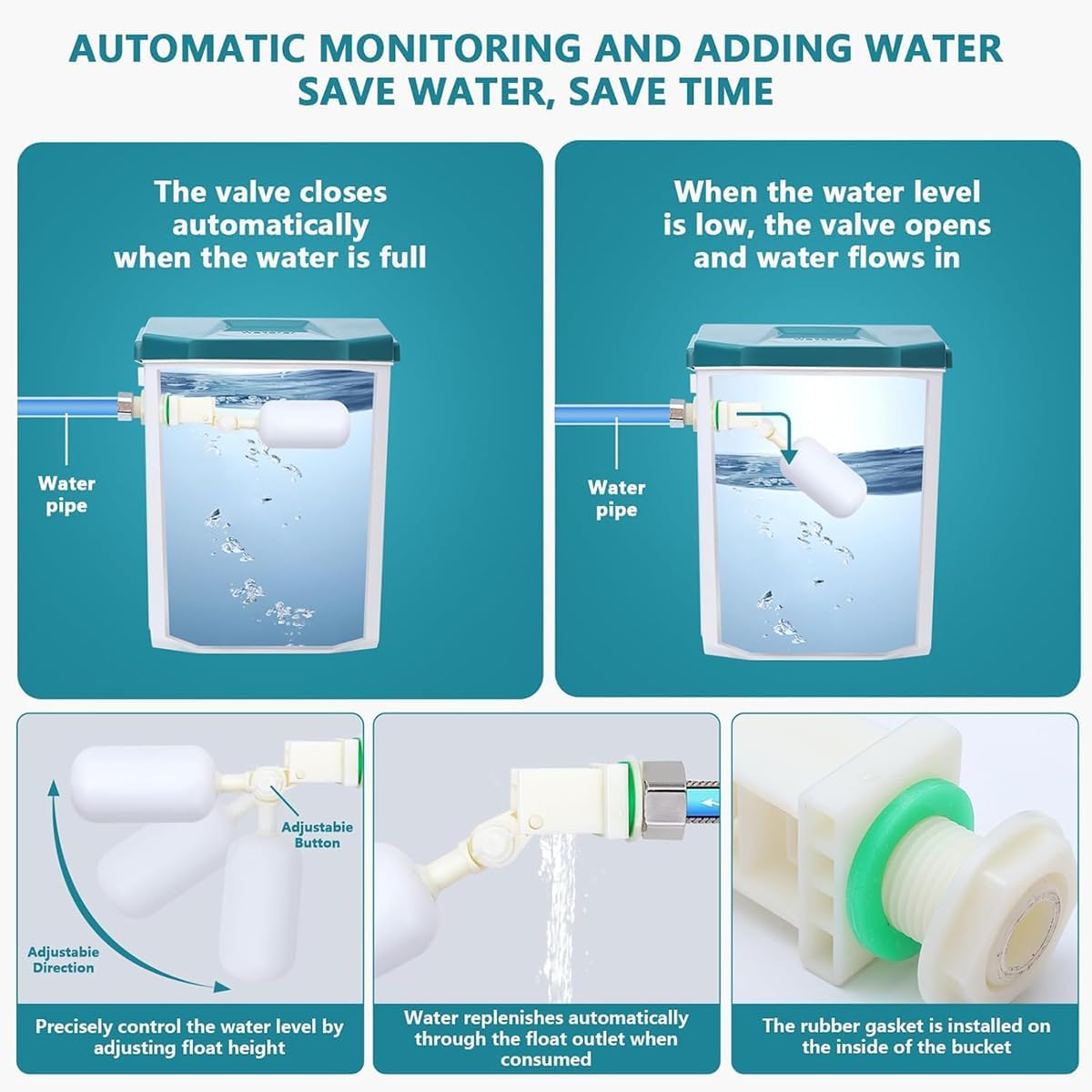 AUTOMATIC MONITORING AND ADDING WATER
SAVE WATER, SAVE TIME

The valve closes automatically when the water is full

Water pipe

When the water level is low, the valve opens and water flows in

Water pipe

Adjustabie Button

Adjustabie Direction

Precisely control the water level by adjusting float height

Water replenishes automatically through the float outlet when consumed

The rubber gasket is installed on the inside of the bucket