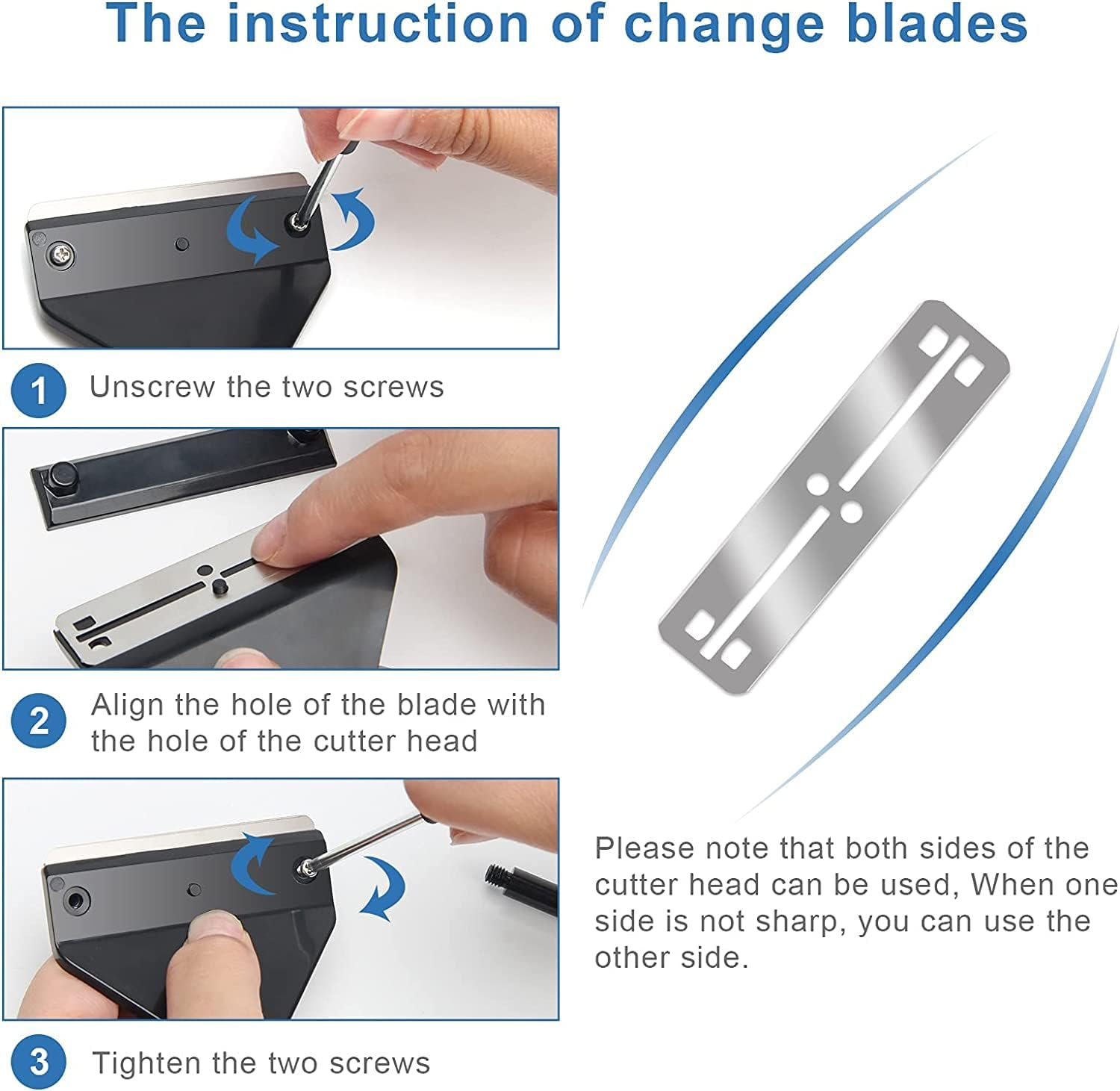 The instruction of change blades

1 Unscrew the two screws

2 Align the hole of the blade with the hole of the cutter head

3 Tighten the two screws

Please note that both sides of the cutter head can be used, When one side is not sharp, you can use the other side.