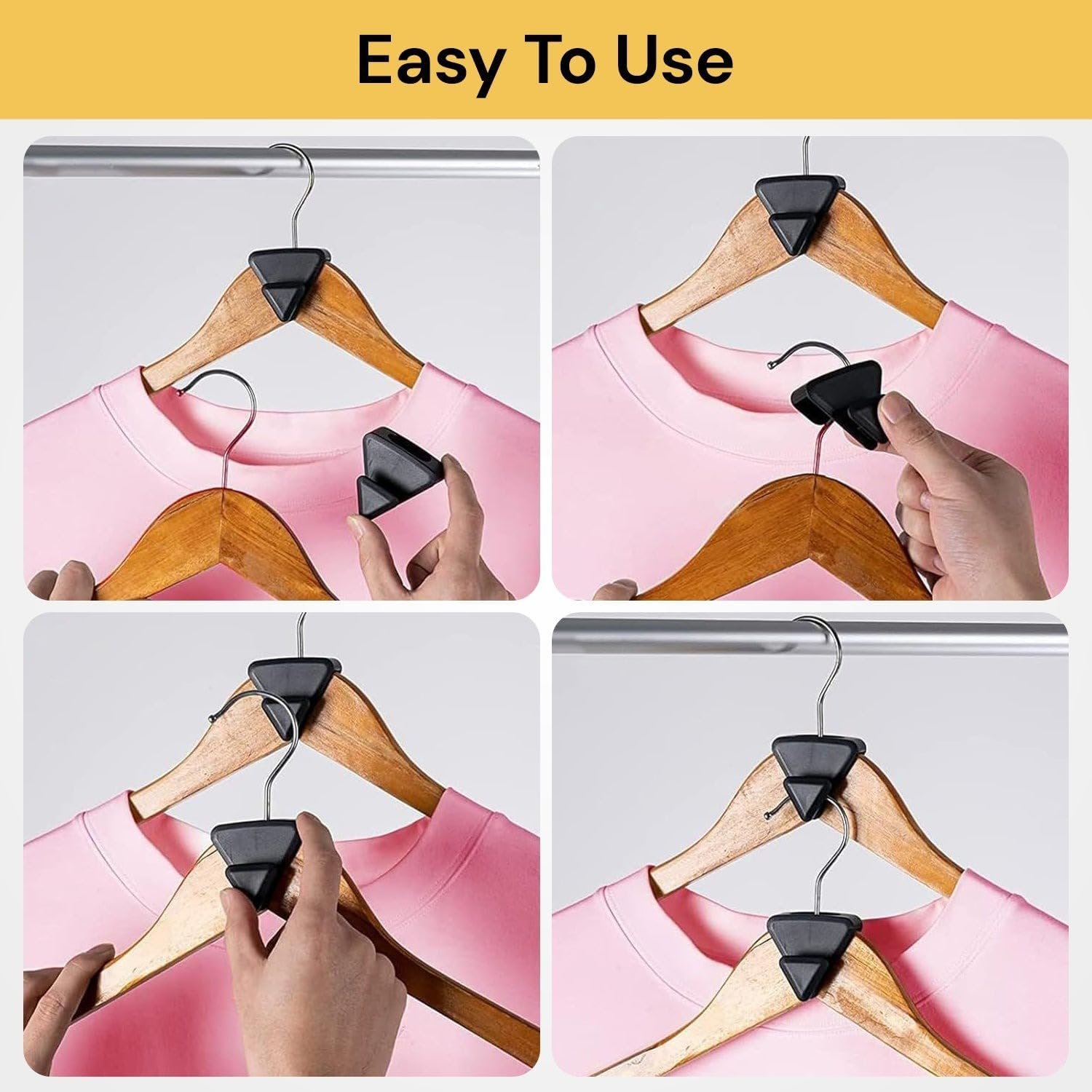 Easy To Use