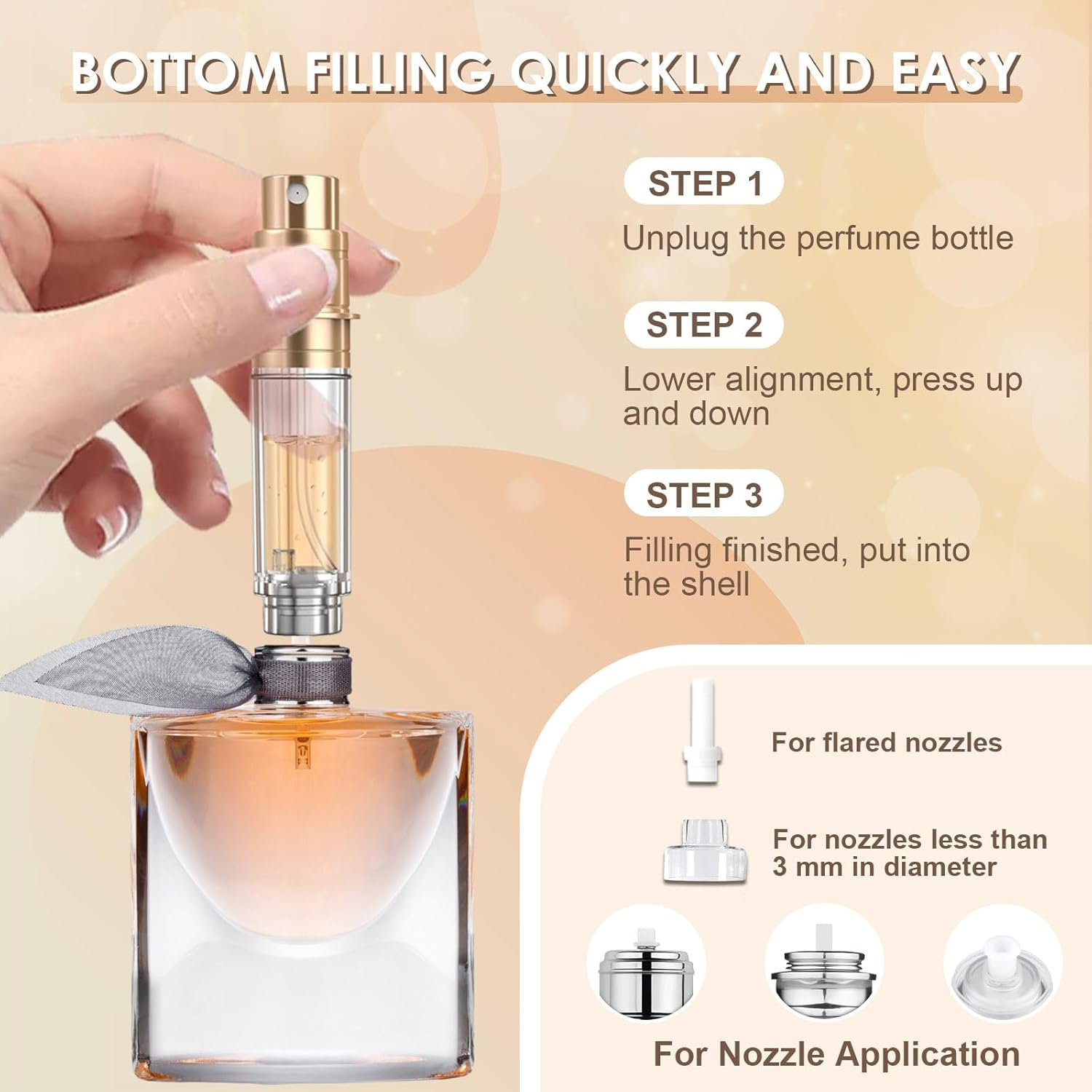 BOTTOM FILLING QUICKLY AND EASY

STEP 1
Unplug the perfume bottle

STEP 2
Lower alignment, press up and down

STEP 3
Filling finished, put into the shell

For flared nozzles

For nozzles less than 3 mm in diameter

For Nozzle Application