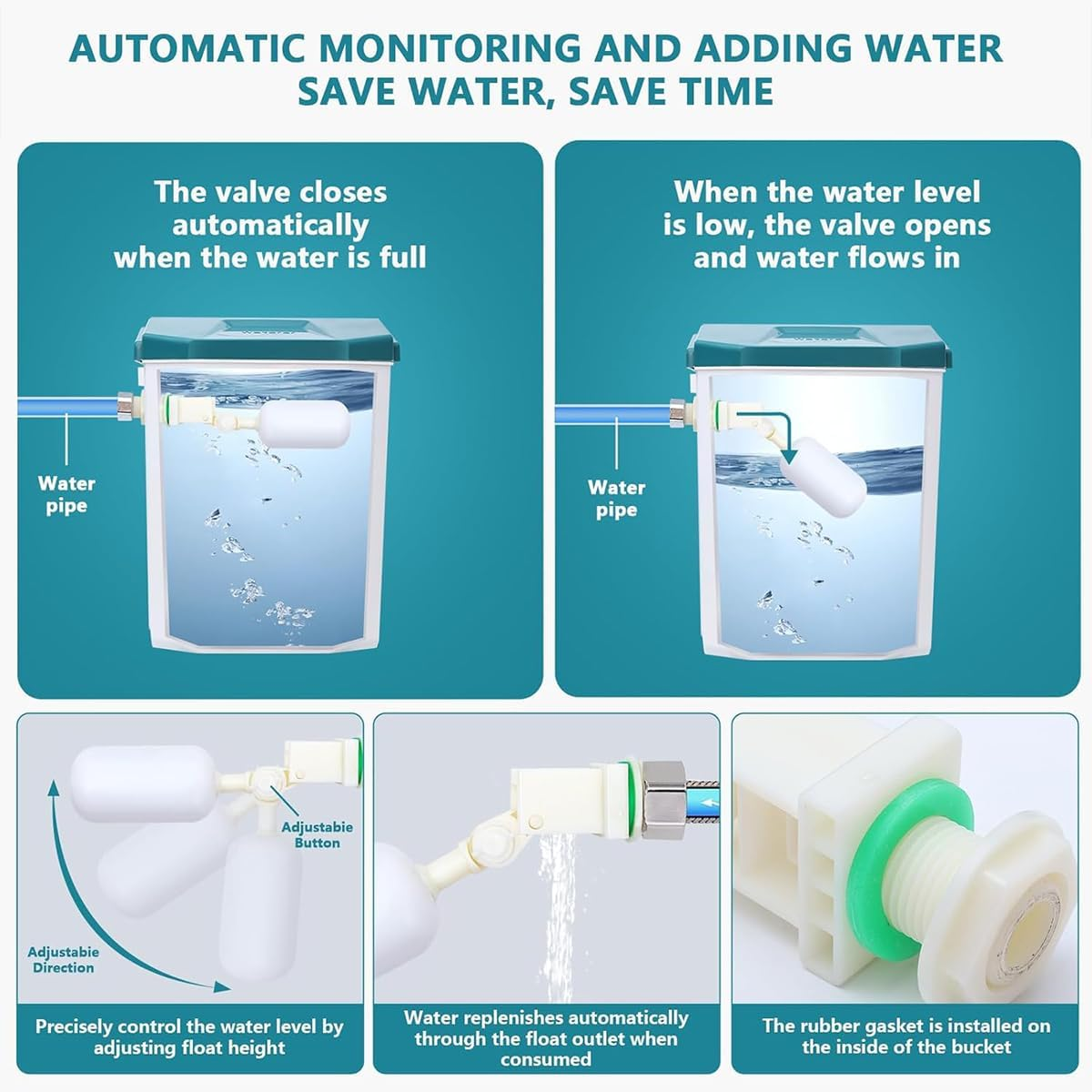 AUTOMATIC MONITORING AND ADDING WATER
SAVE WATER, SAVE TIME

The valve closes automatically when the water is full

Water pipe

When the water level is low, the valve opens and water flows in

Water pipe

Adjustabie Button

Adjustabie Direction

Precisely control the water level by adjusting float height

Water replenishes automatically through the float outlet when consumed

The rubber gasket is installed on the inside of the bucket