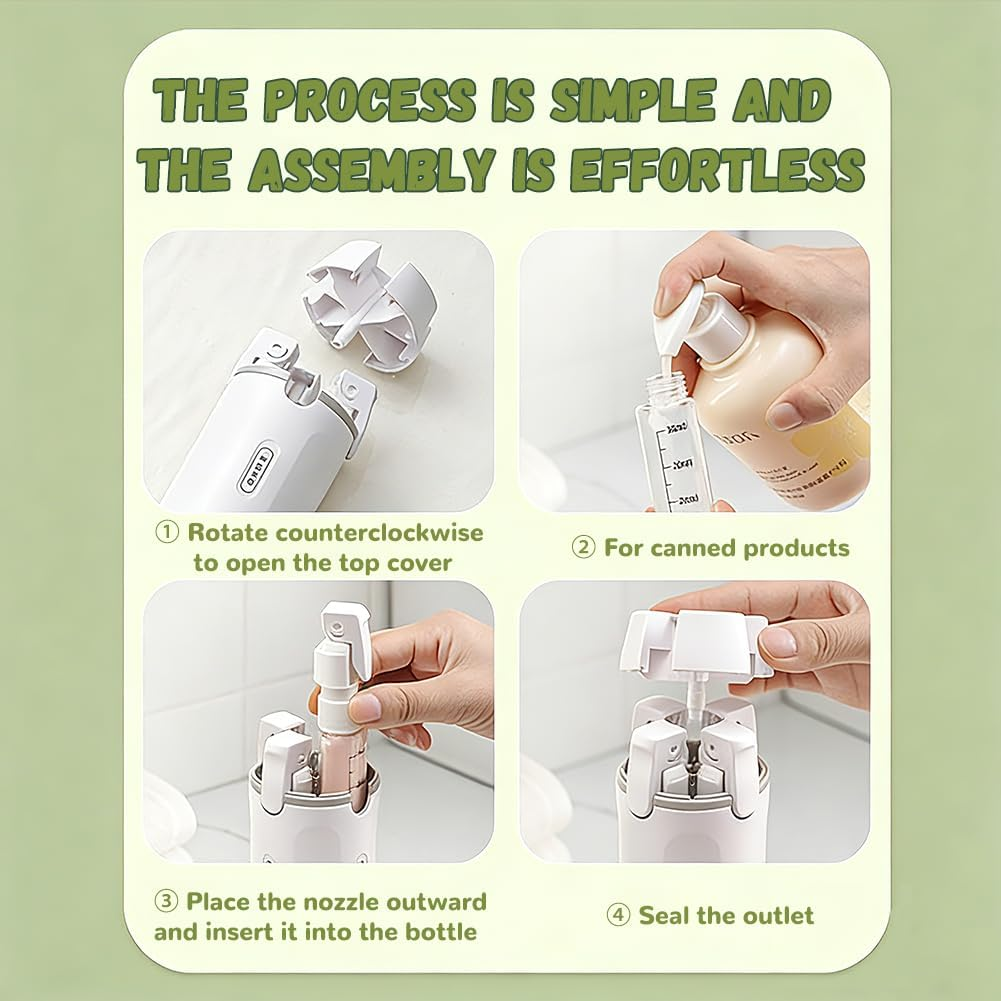 THE PROCESS IS SIMPLE AND THE ASSEMBLY IS EFFORTLESS

① Rotate counterclockwise to open the top cover

② For canned products

③ Place the nozzle outward and insert it into the bottle

④ Seal the outlet