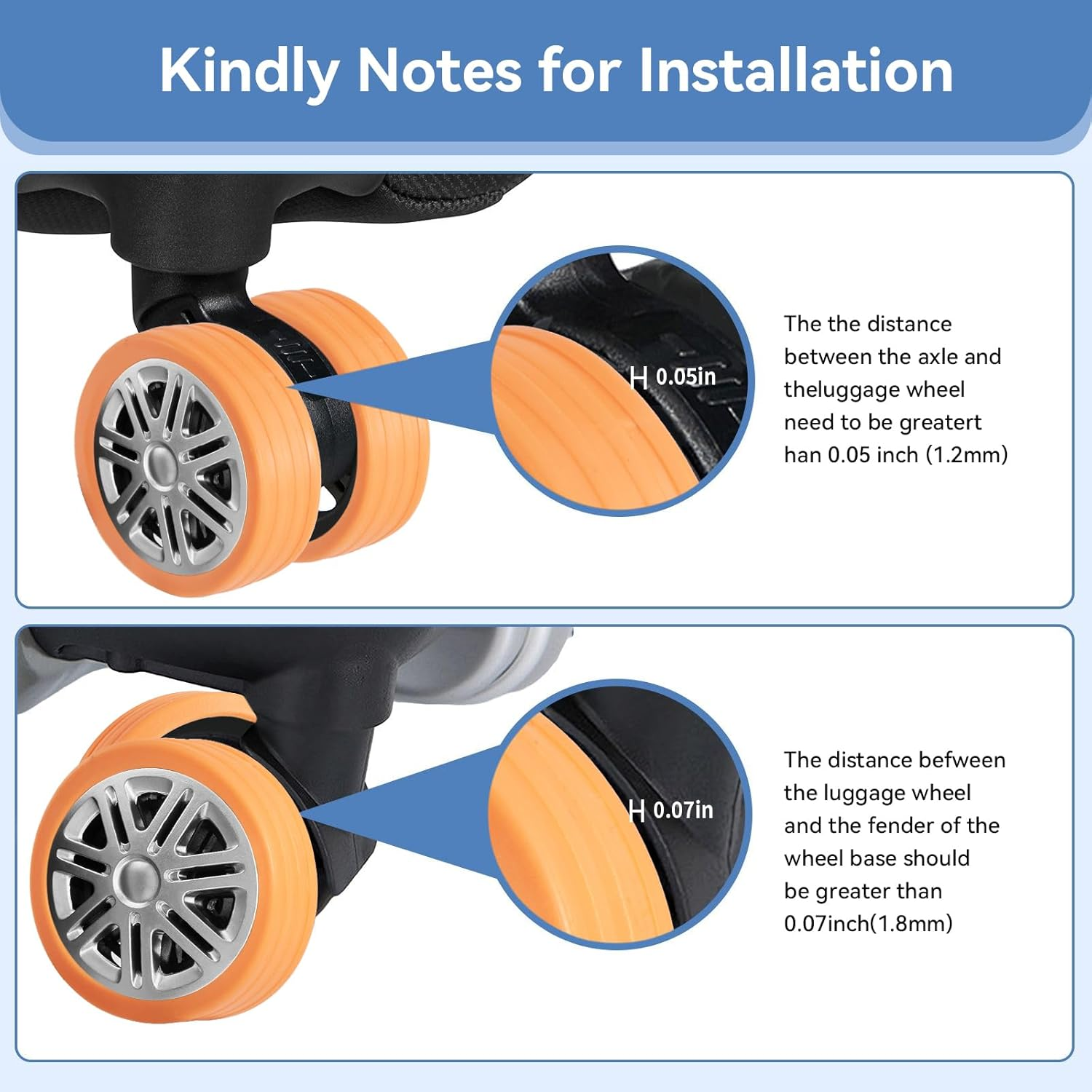 Kindly Notes for Installation

0.05in

The the distance between the axle and theluggage wheel need to be greatert han 0.05 inch (1.2mm)

0.07in

The distance befween the luggage wheel and the fender of the wheel base should be greater than 0.07inch(1.8mm)