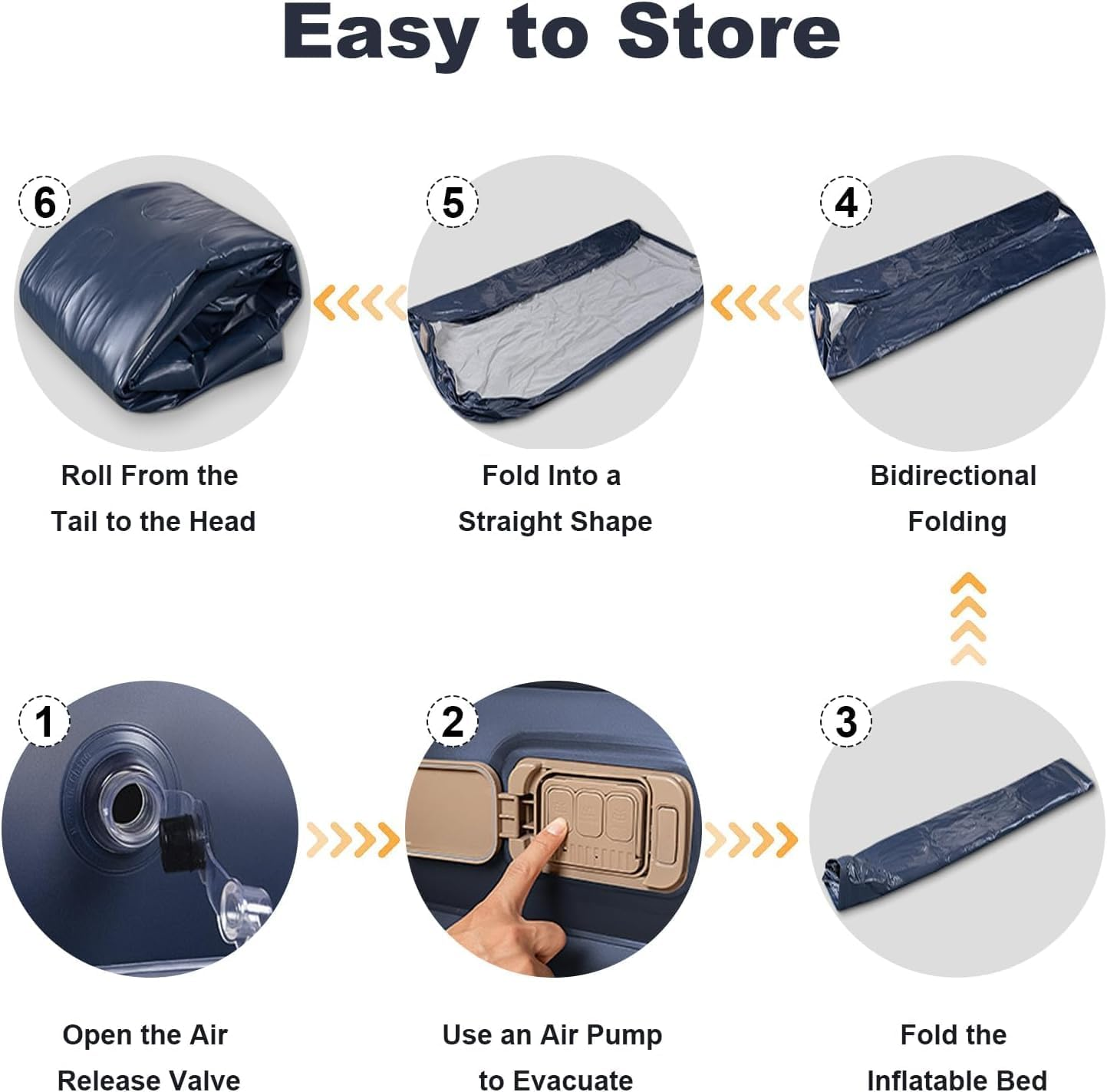 Easy to Store

6
Roll From the Tail to the Head

5
Fold Into a Straight Shape

4
Bidirectional Folding

1
Open the Air Release Valve

2
Use an Air Pump to Evacuate

3
Fold the Inflatable Bed