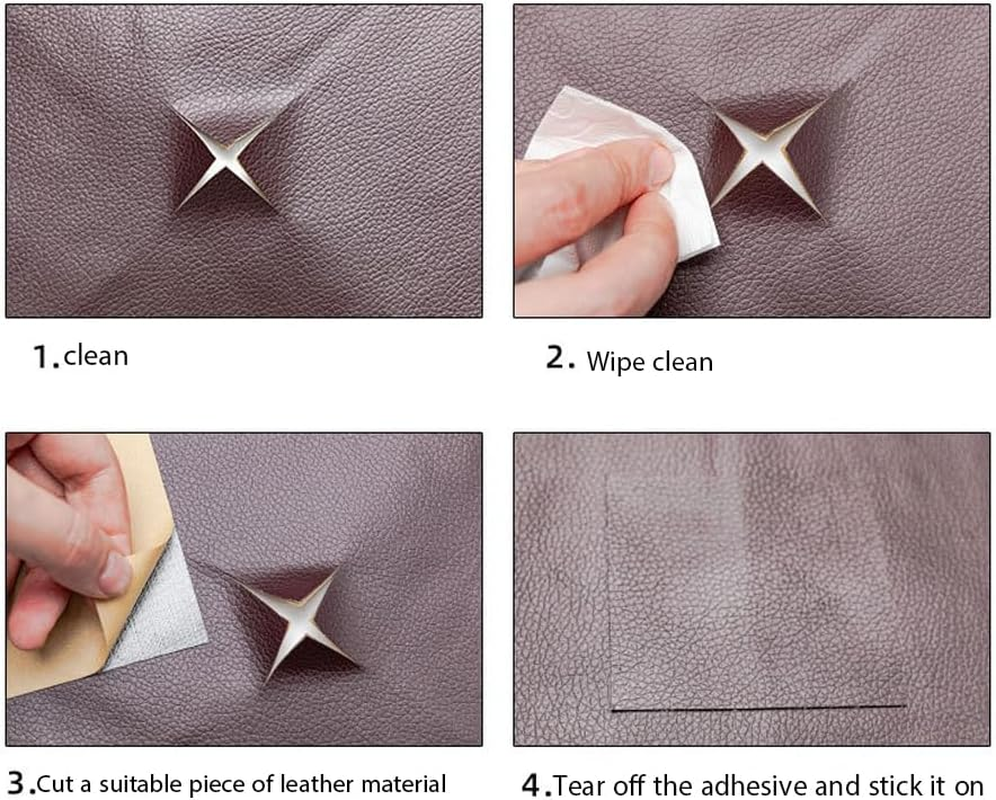 1.clean

2. Wipe clean

3.Cut a suitable piece of leather material

4.Tear off the adhesive and stick it on