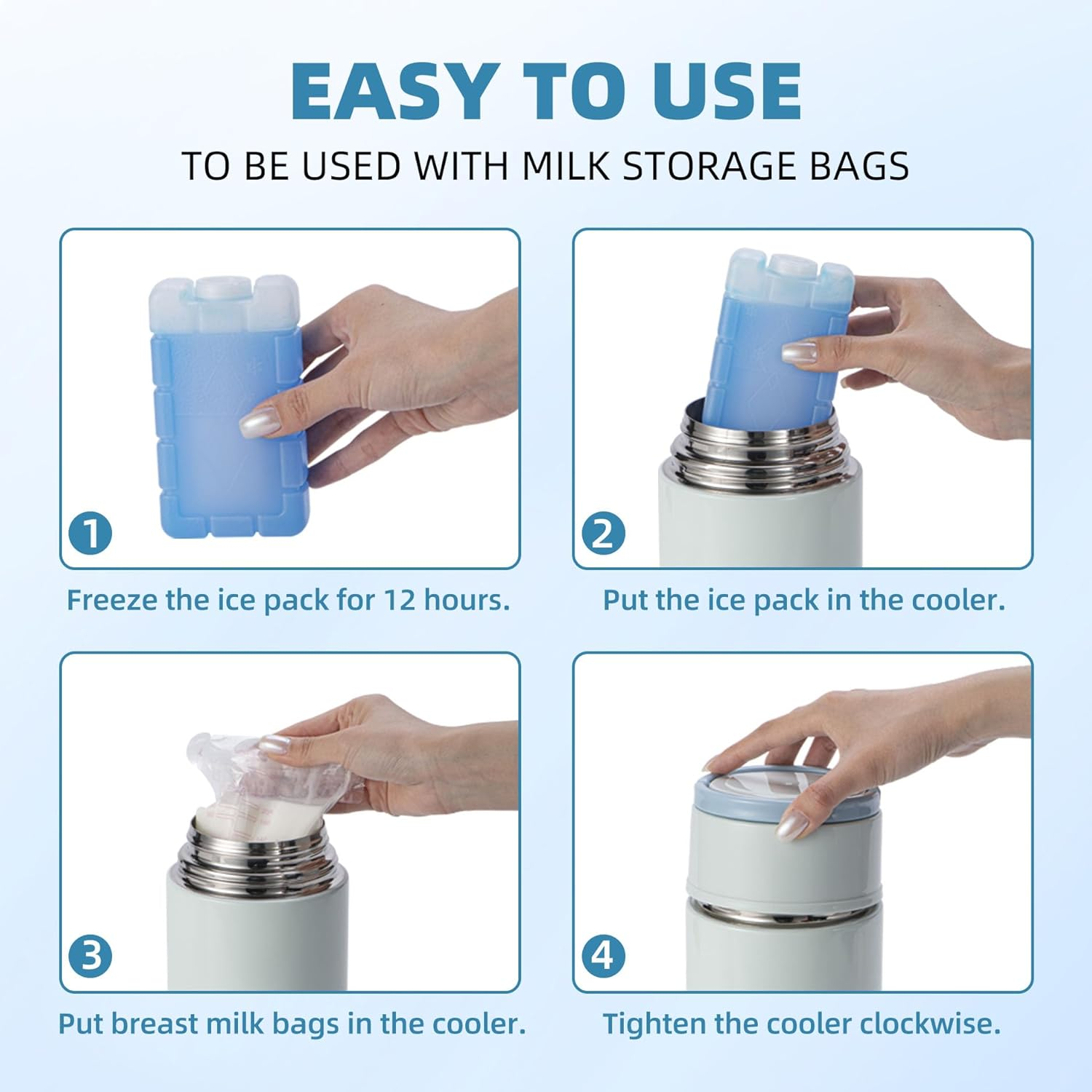 EASY TO USE

TO BE USED WITH MILK STORAGE BAGS

1

Freeze the ice pack for 12 hours.

2

Put the ice pack in the cooler.

3

Put breast milk bags in the cooler.

4

Tighten the cooler clockwise.