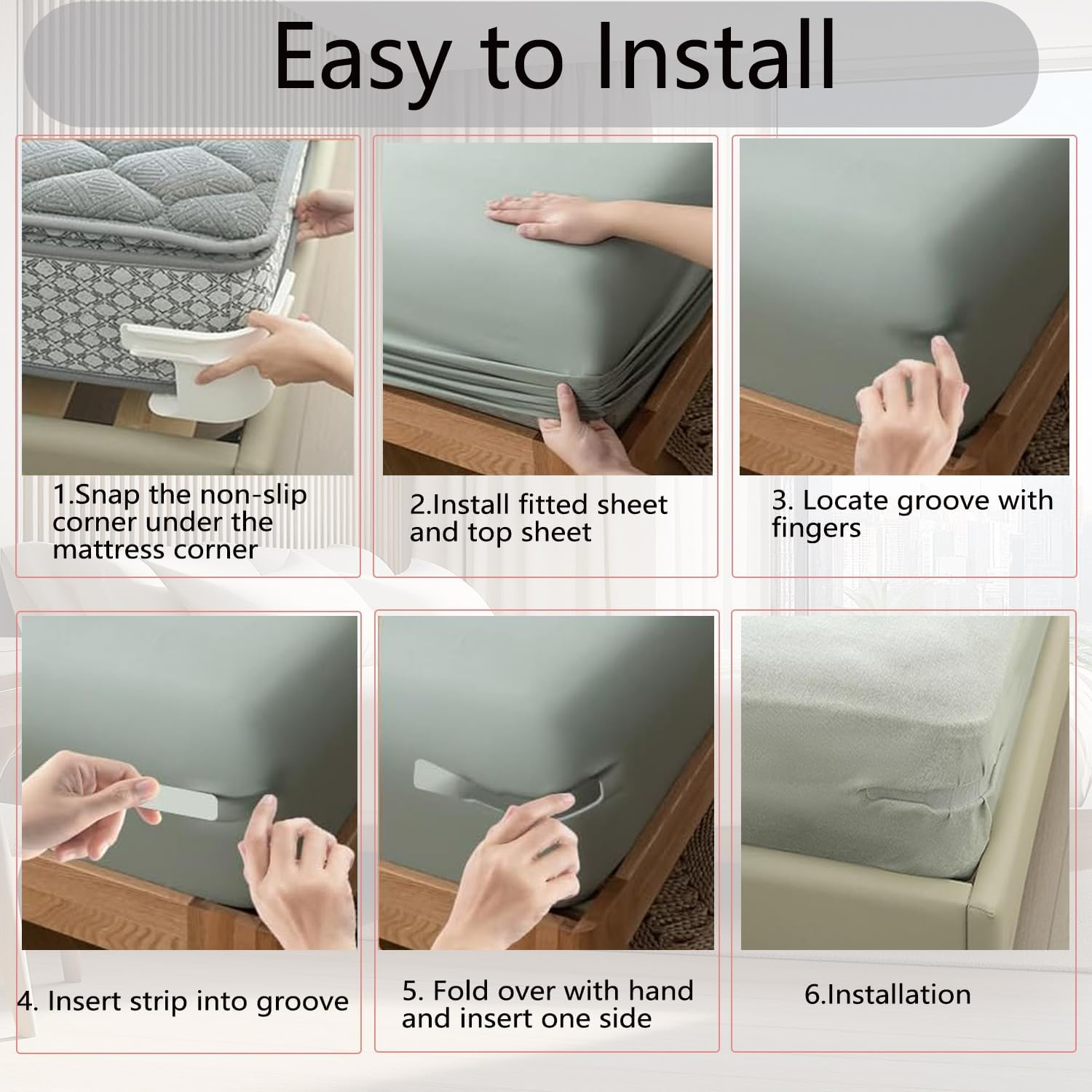 Easy to Install

1.Snap the non-slip corner under the mattress corner

2.Install fitted sheet and top sheet

3. Locate groove with fingers

4. Insert strip into groove

5. Fold over with hand and insert one side

6.Installation