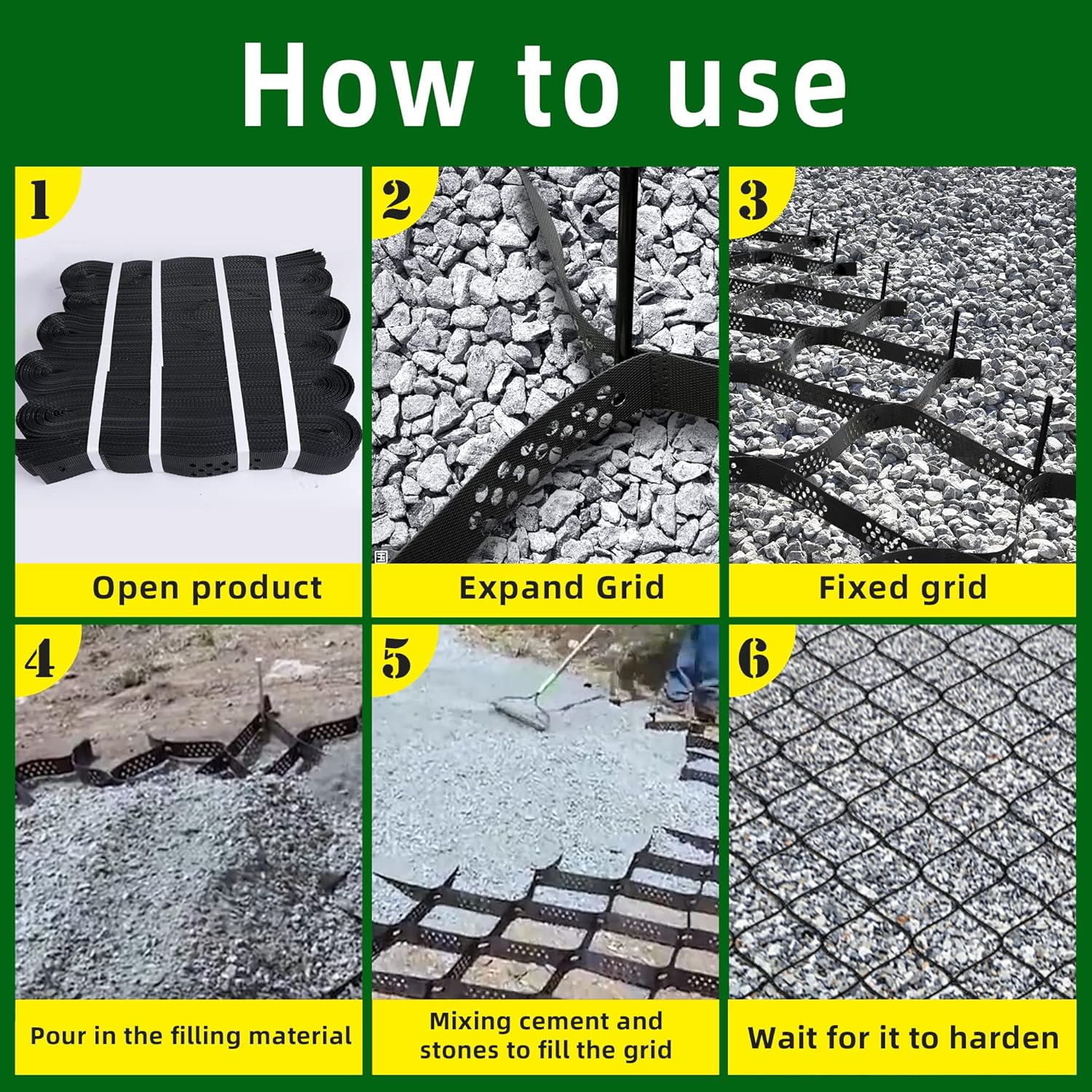 How to use

1
Open product

2
Expand Grid

3
Fixed grid

4
Pour in the filling material

5
Mixing cement and stones to fill the grid

6
Wait for it to harden