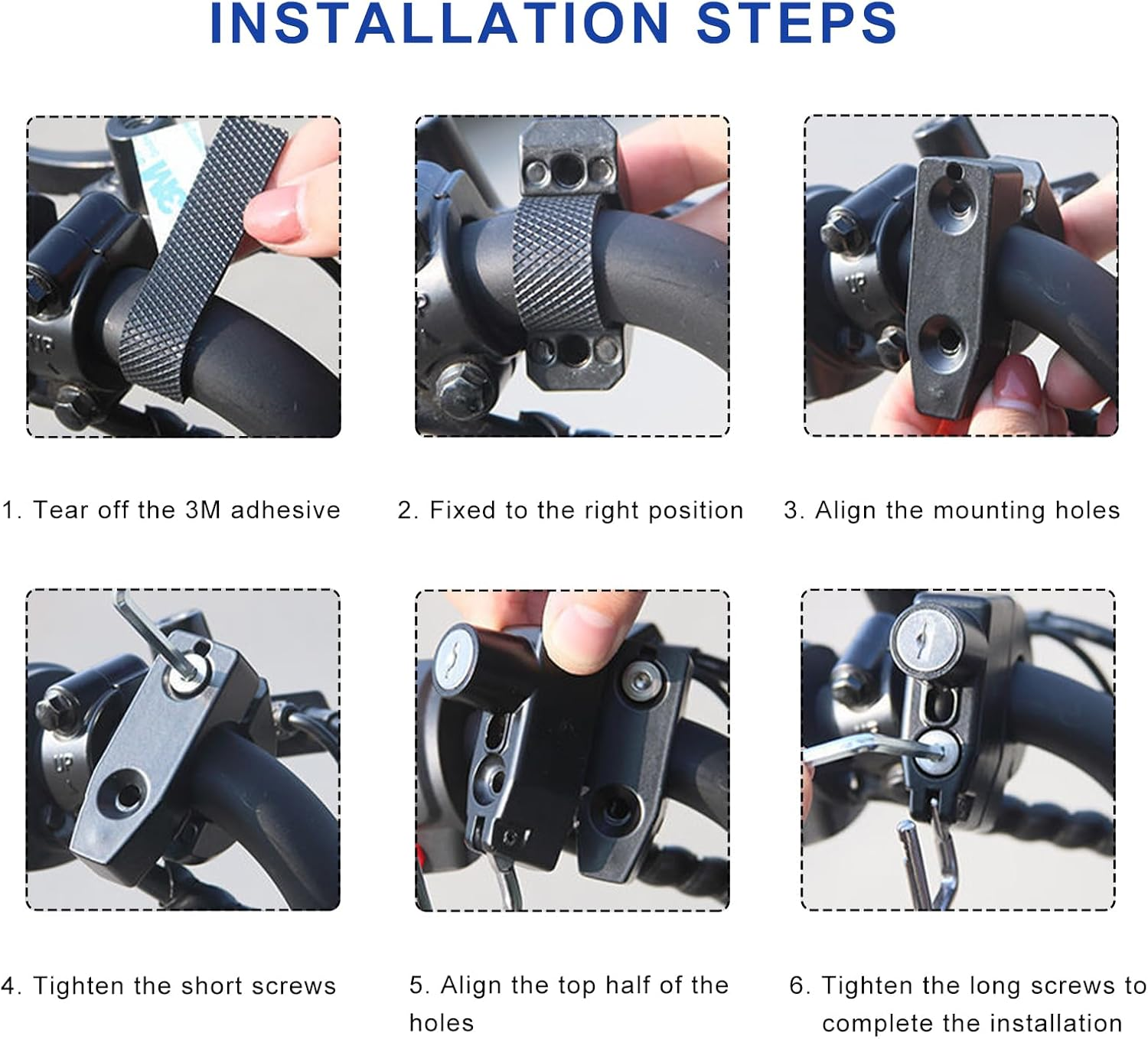 INSTALLATION STEPS

1. Tear off the 3M adhesive

2. Fixed to the right position

3. Align the mounting holes

4. Tighten the short screws

5. Align the top half of the holes

6. Tighten the long screws to complete the installation