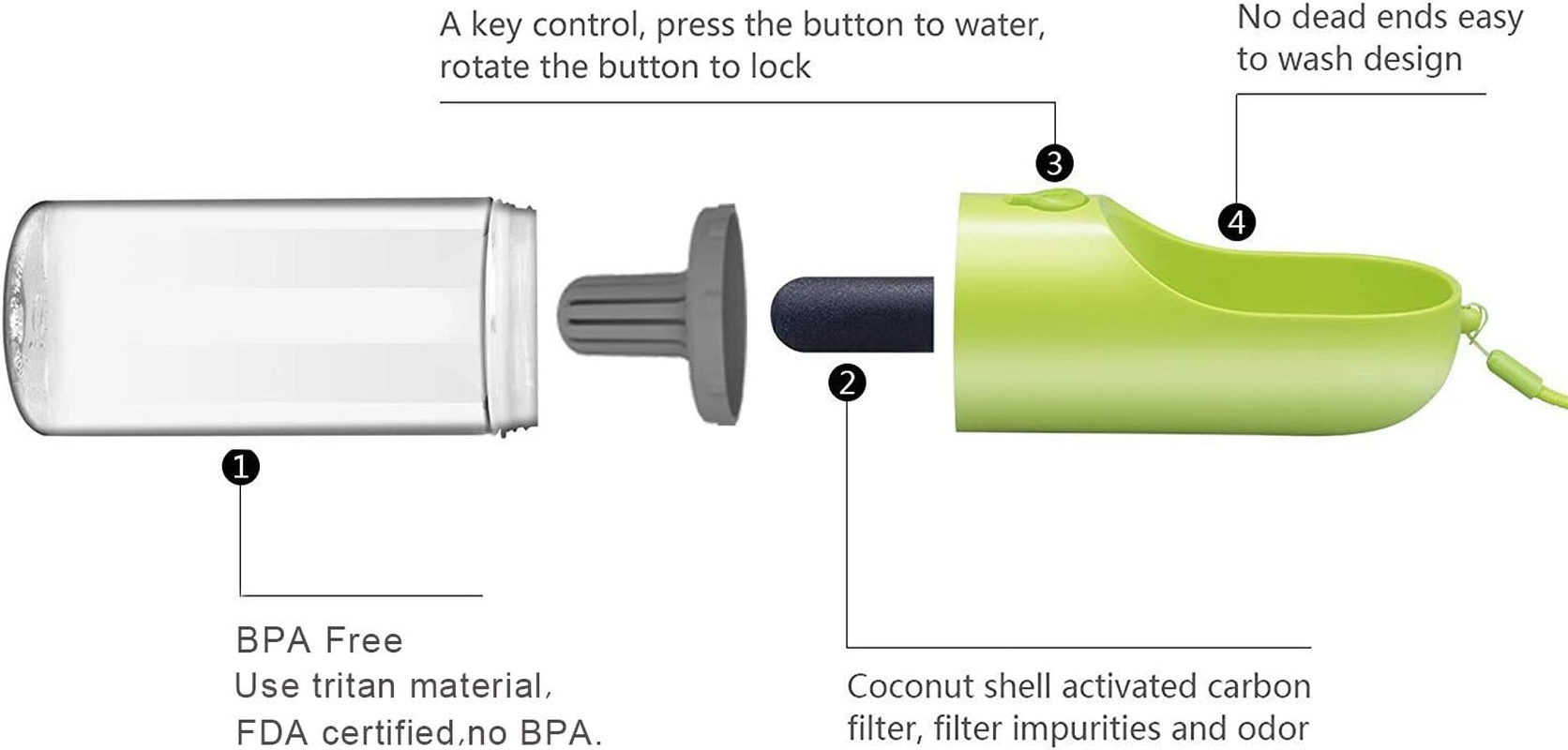 A key control, press the button to water, rotate the button to lock

No dead ends easy to wash design

3

4

2

1

BPA Free
Use tritan material,
FDA certified,no BPA.

Coconut shell activated carbon filter, filter impurities and odor