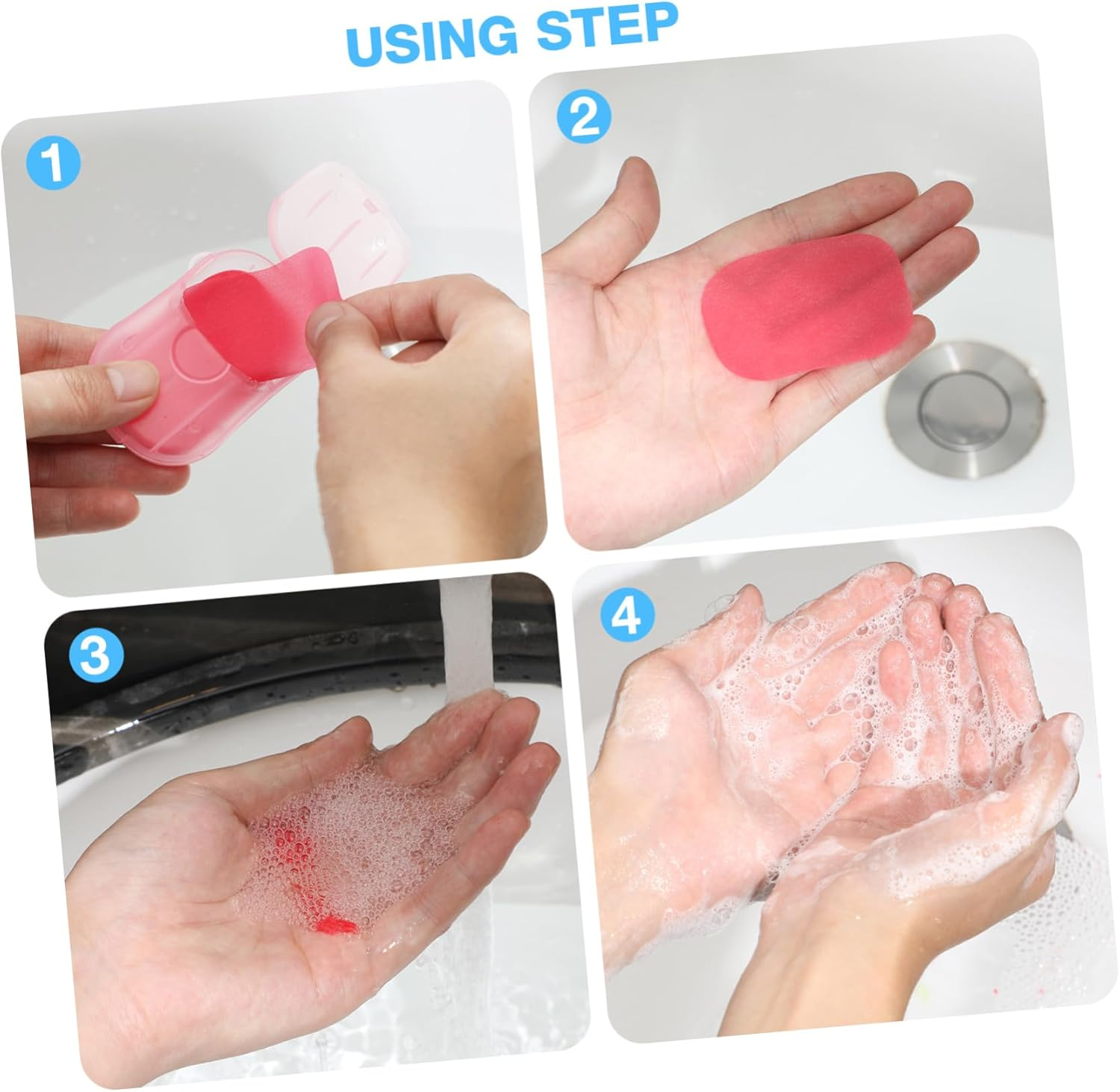 USING STEP

1

2

3

4