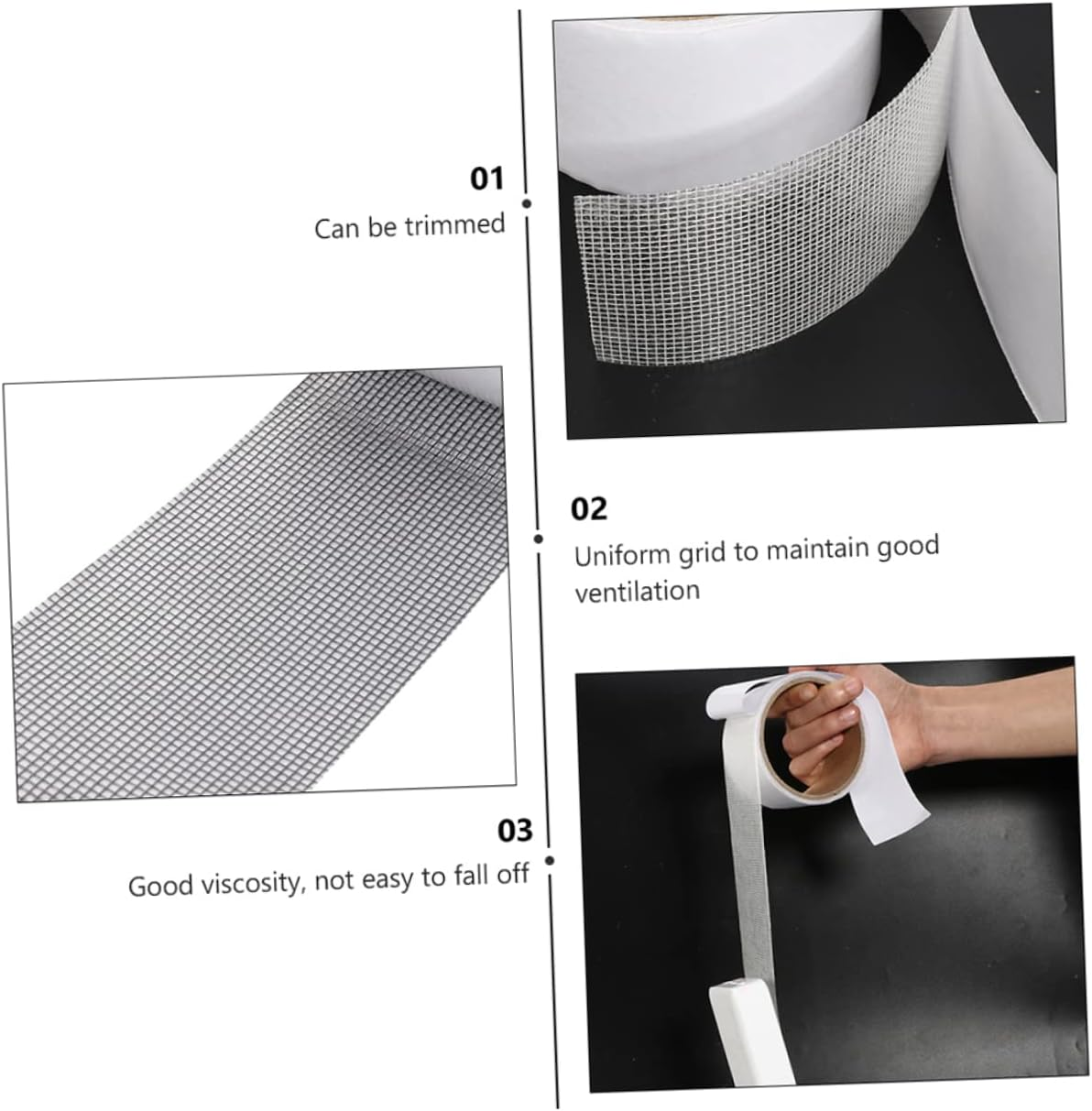 01
Can be trimmed

02
Uniform grid to maintain good ventilation

03
Good viscosity, not easy to fall off