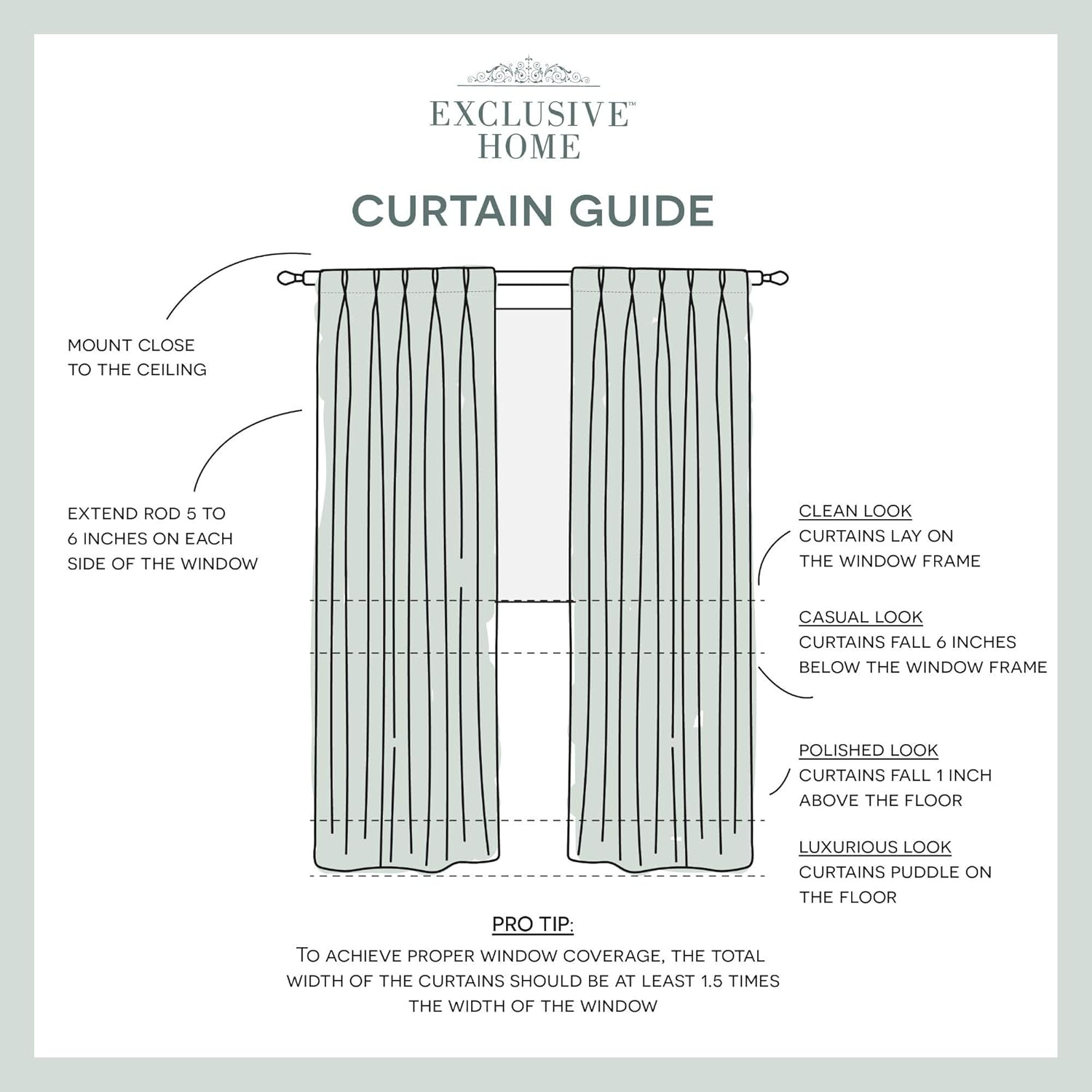 EXCLUSIVE™
HOME

CURTAIN GUIDE

MOUNT CLOSE TO THE CEILING

EXTEND ROD 5 TO 6 INCHES ON EACH SIDE OF THE WINDOW

CLEAN LOOK
CURTAINS LAY ON THE WINDOW FRAME

CASUAL LOOK
CURTAINS FALL 6 INCHES BELOW THE WINDOW FRAME

POLISHED LOOK
CURTAINS FALL 1 INCH ABOVE THE FLOOR

LUXURIOUS LOOK
CURTAINS PUDDLE ON THE FLOOR

PRO TIP:
TO ACHIEVE PROPER WINDOW COVERAGE, THE TOTAL WIDTH OF THE CURTAINS SHOULD BE AT LEAST 1.5 TIMES THE WIDTH OF THE WINDOW