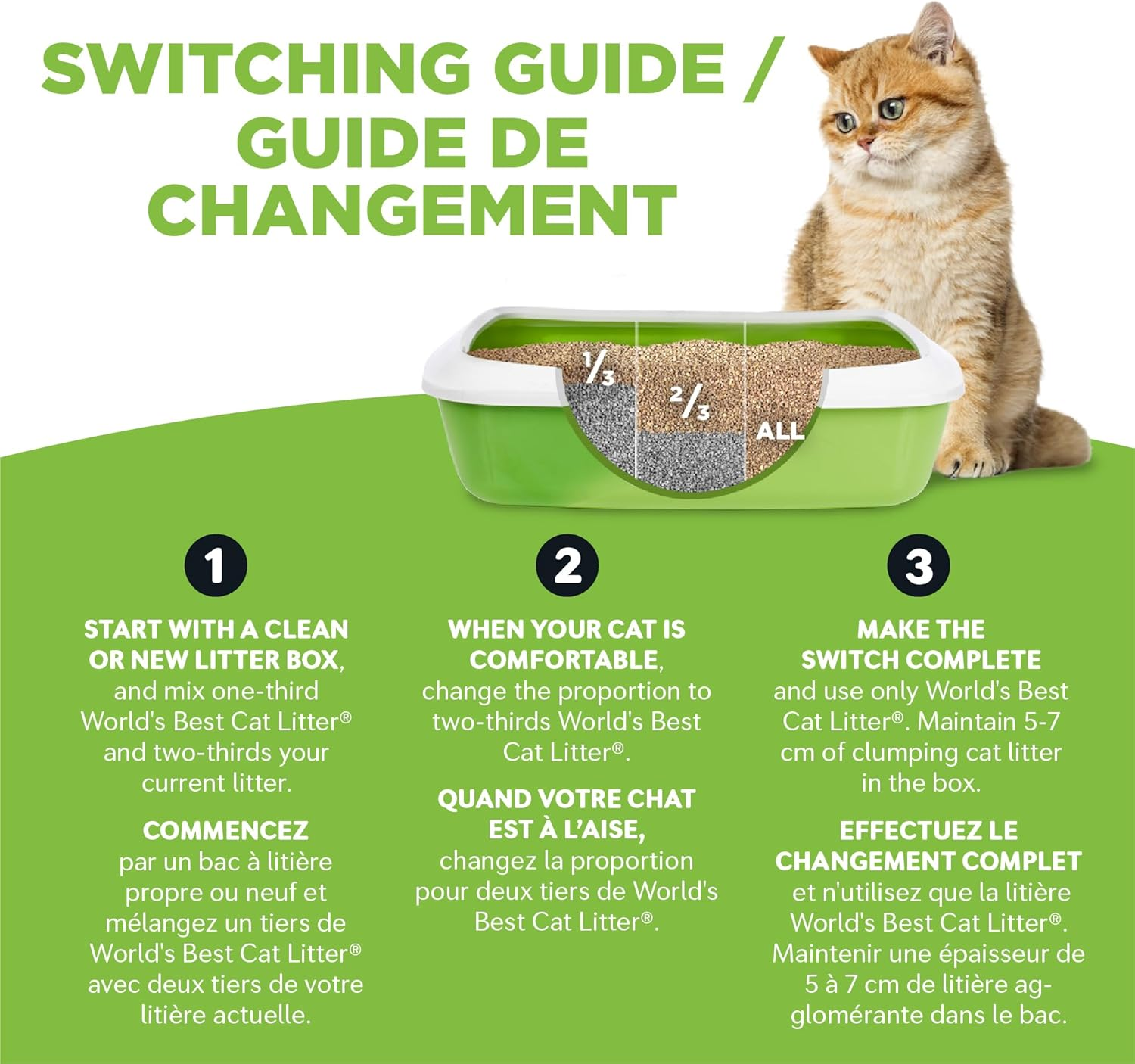 SWITCHING GUIDE / GUIDE DE CHANGEMENT

$\frac{1}{3}$

$\frac{2}{3}$

ALL

1

START WITH A CLEAN OR NEW LITTER BOX, and mix one-third World's Best Cat Litter® and two-thirds your current litter.

COMMENCEZ par un bac à litière propre ou neuf et mélangez un tiers de World's Best Cat Litter® avec deux tiers de votre litière actuelle.

2

WHEN YOUR CAT IS COMFORTABLE, change the proportion to two-thirds World's Best Cat Litter®.

QUAND VOTRE CHAT EST À L'AISE, changez la proportion pour deux tiers de World's Best Cat Litter®.

3

MAKE THE SWITCH COMPLETE and use only World's Best Cat Litter®. Maintain 5-7 cm of clumping cat litter in the box.

EFFECTUEZ LE CHANGEMENT COMPLET et n'utilisez que la litière World's Best Cat Litter®. Maintenir une épaisseur de 5 à 7 cm de litière agglomérante dans le bac.