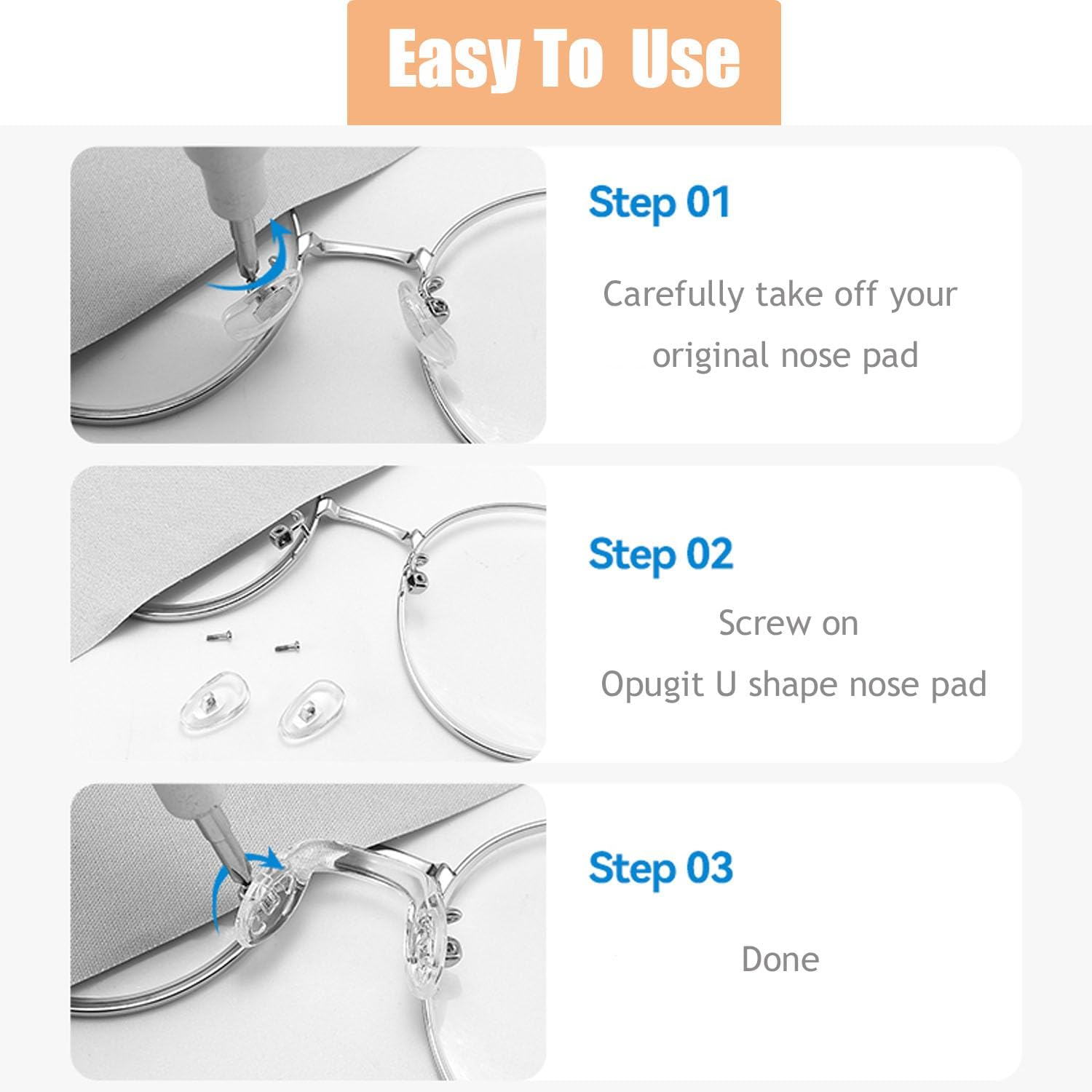 Easy To Use

Step 01

Carefully take off your original nose pad

Step 02

Screw on Opugit U shape nose pad

Step 03

Done