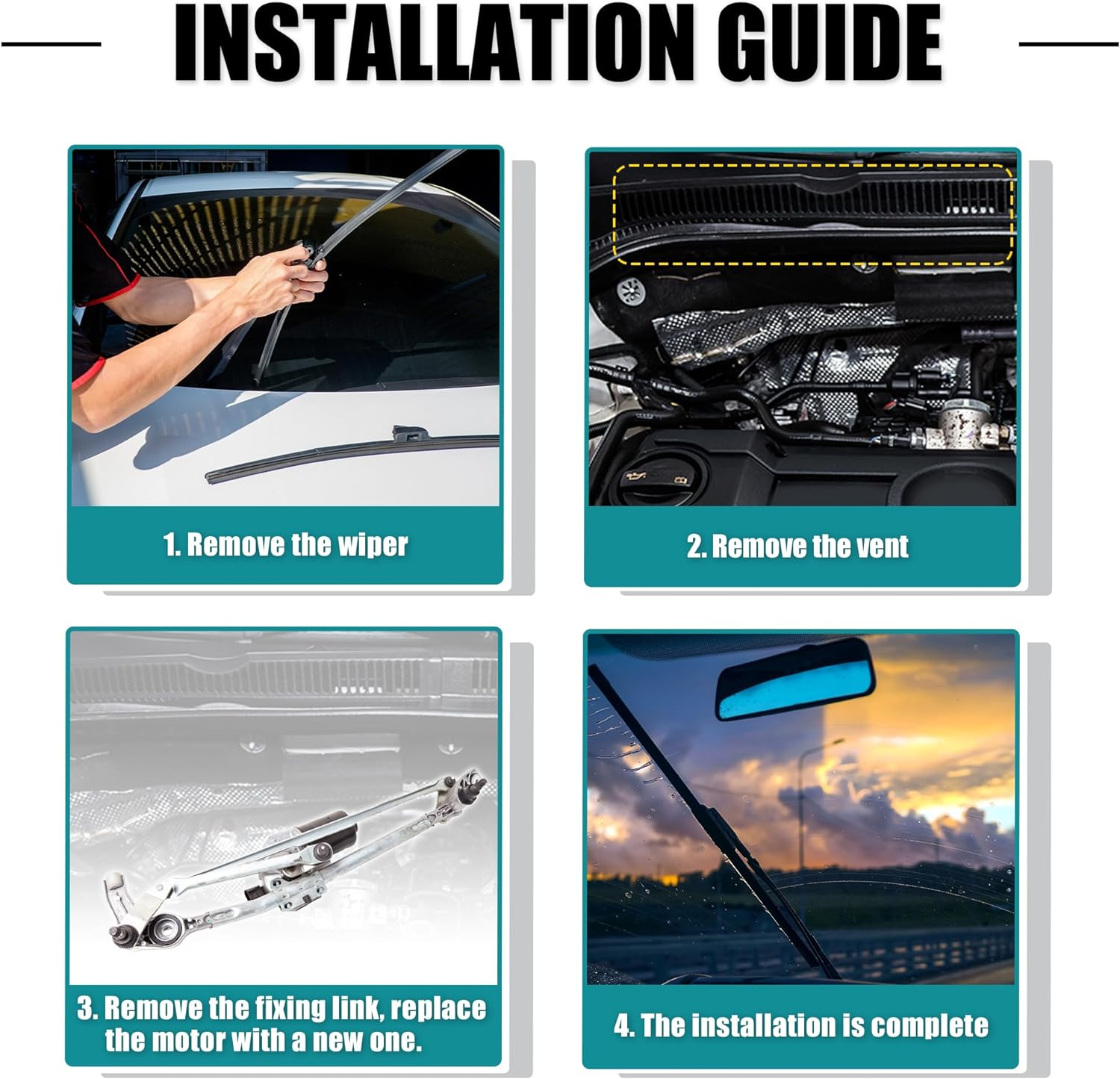 INSTALLATION GUIDE

1. Remove the wiper

2. Remove the vent

3. Remove the fixing link, replace the motor with a new one.

4. The installation is complete