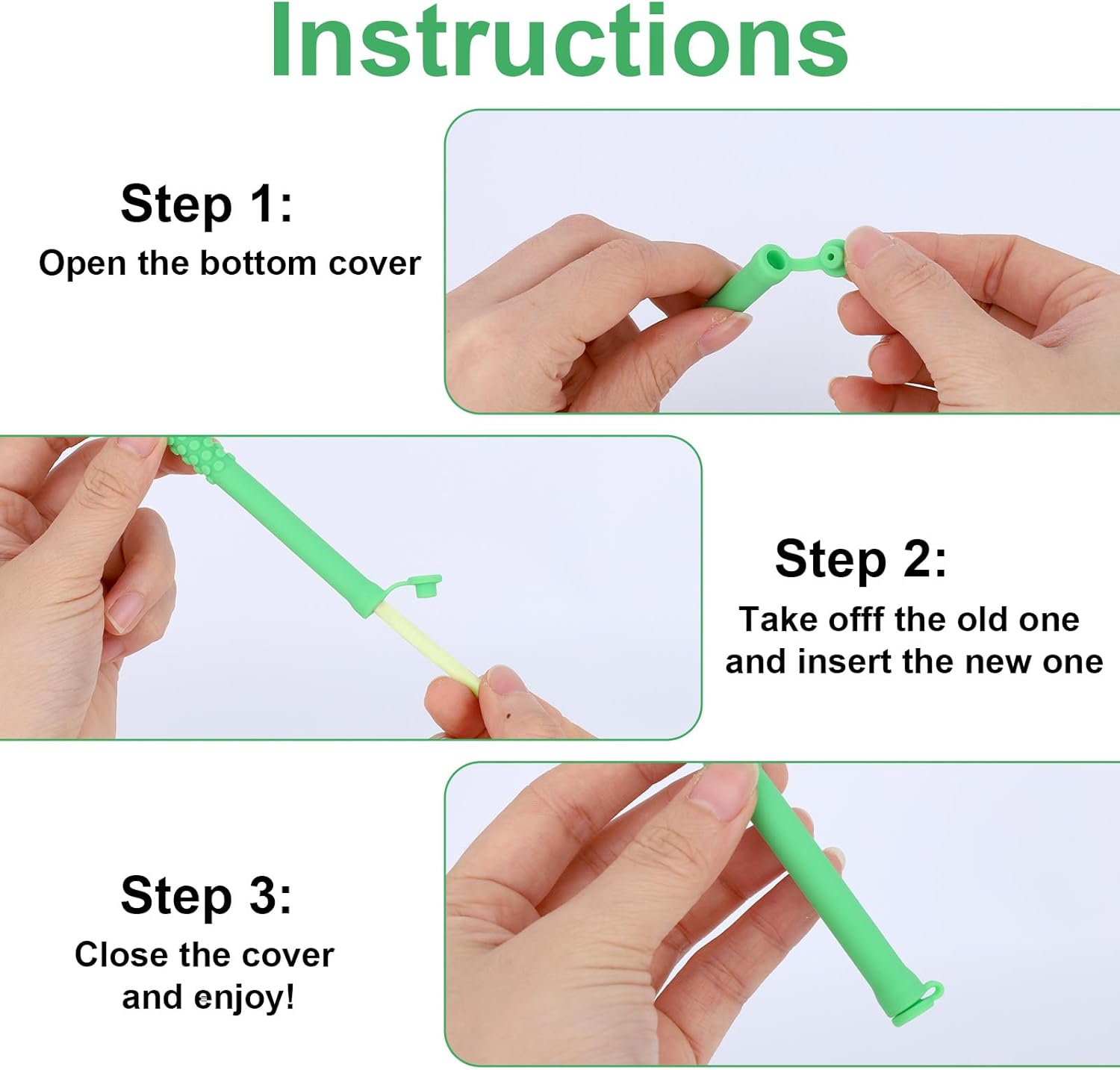 Instructions

Step 1:
Open the bottom cover

Step 2:
Take offf the old one and insert the new one

Step 3:
Close the cover and enjoy!