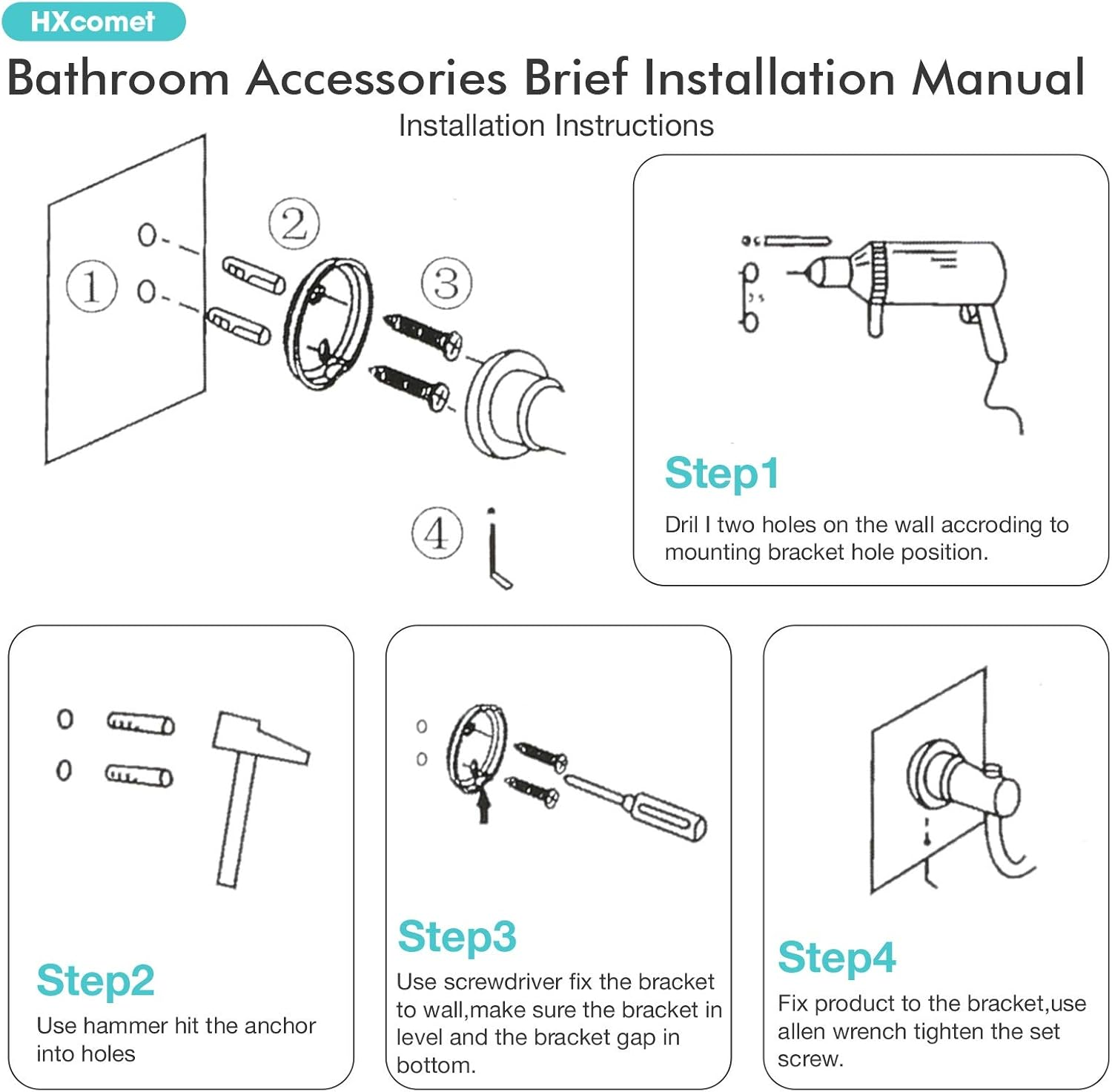 HXcomet

Bathroom Accessories Brief Installation Manual

Installation Instructions

①

②

③

④

Step1

Dril l two holes on the wall accroding to mounting bracket hole position.

Step2

Use hammer hit the anchor into holes

Step3

Use screwdriver fix the bracket to wall,make sure the bracket in level and the bracket gap in bottom.

Step4

Fix product to the bracket,use allen wrench tighten the set screw.