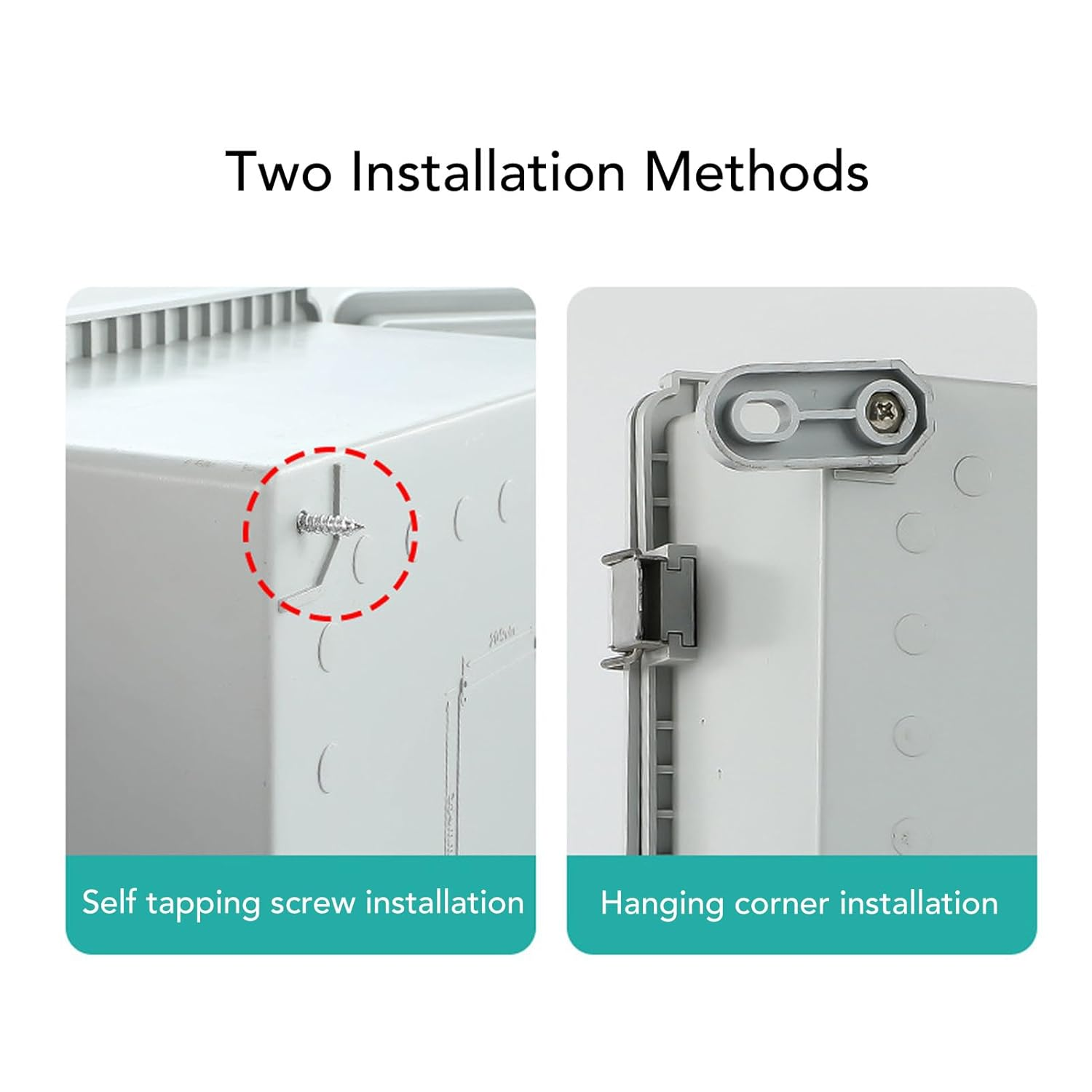 Two Installation Methods

Self tapping screw installation

Hanging corner installation