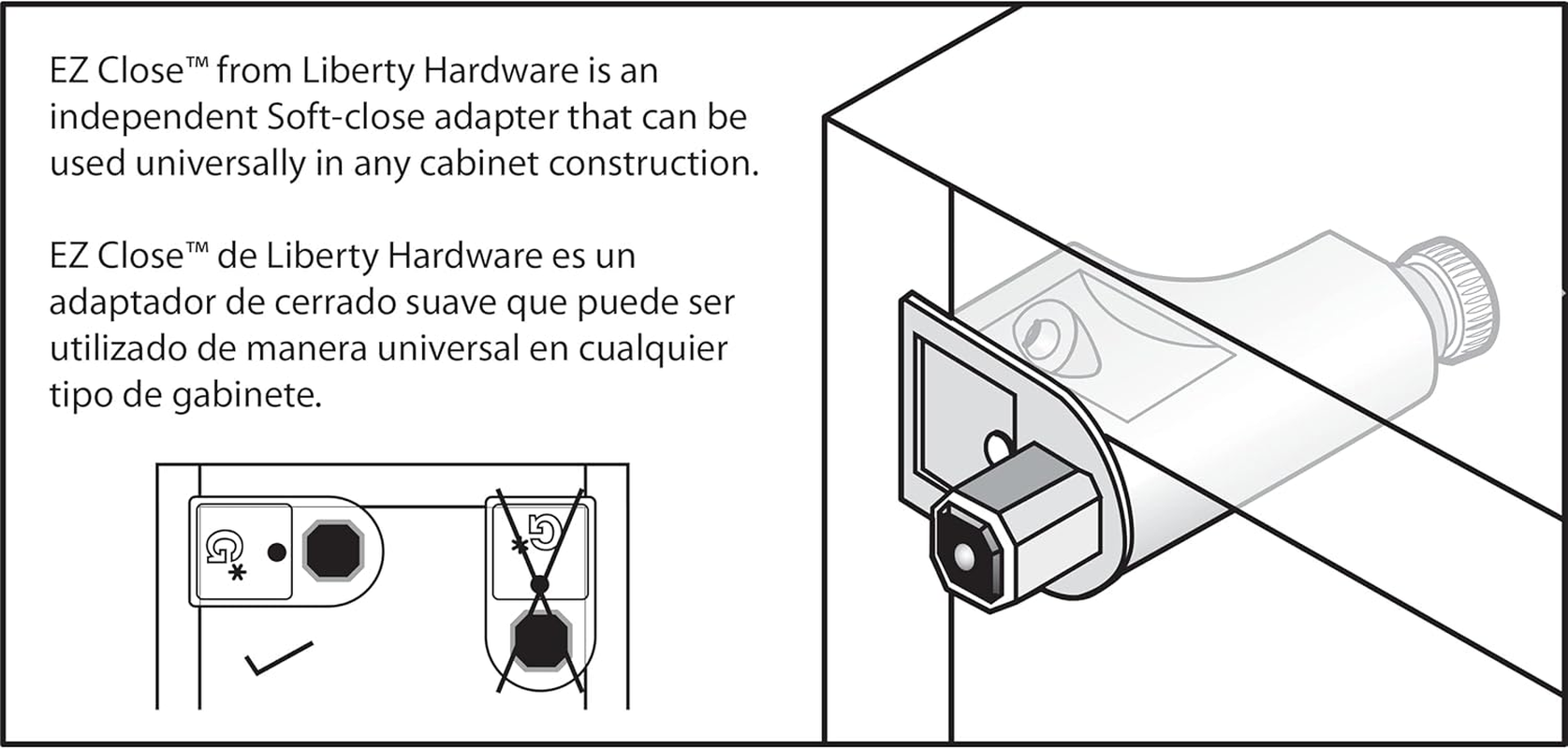 EZ Close™ from Liberty Hardware is an independent Soft-close adapter that can be used universally in any cabinet construction.

EZ Close™ de Liberty Hardware es un adaptador de cerrado suave que puede ser utilizado de manera universal en cualquier tipo de gabinete.