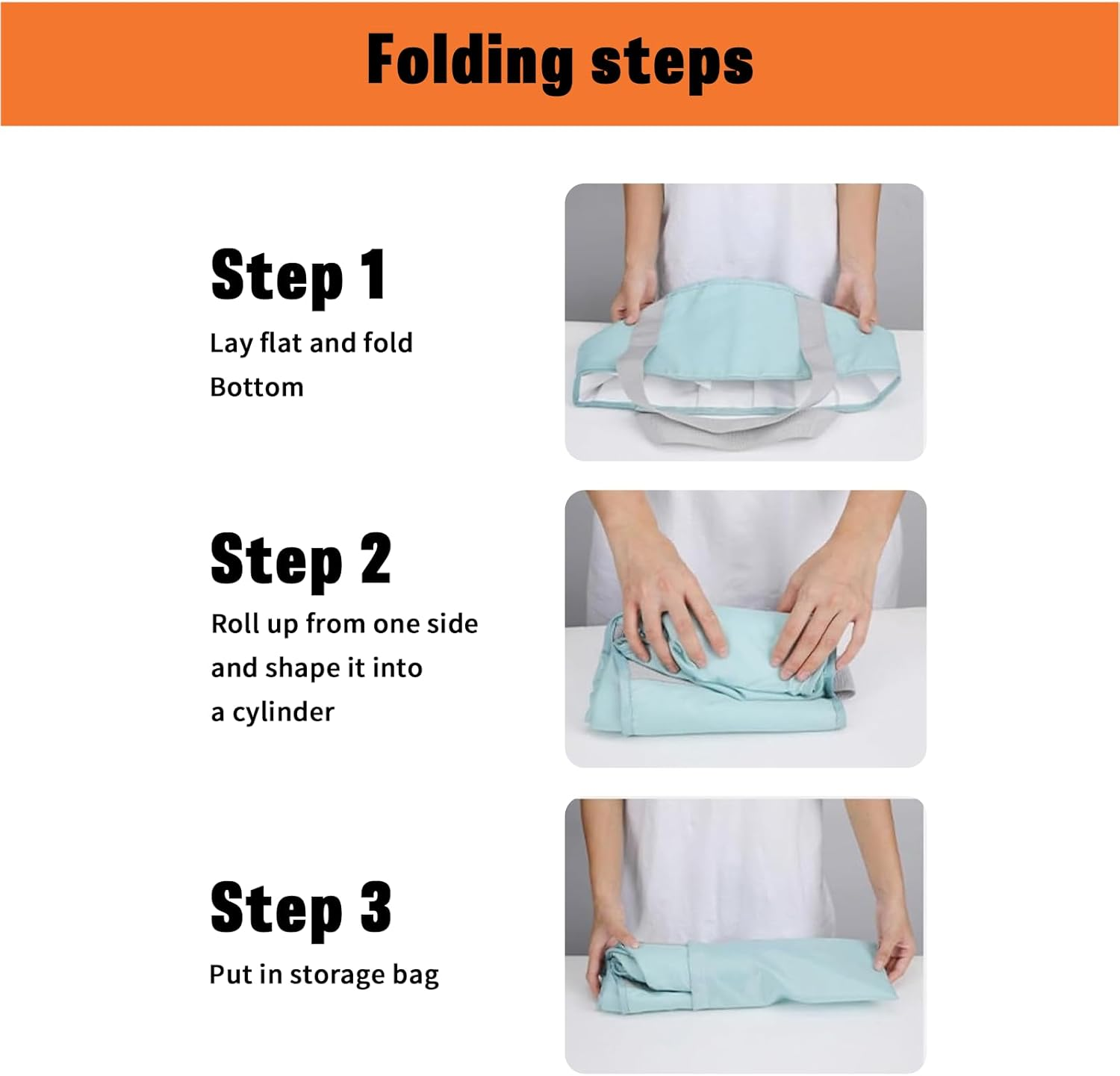 Folding steps

Step 1
Lay flat and fold
Bottom

Step 2
Roll up from one side
and shape it into
a cylinder

Step 3
Put in storage bag