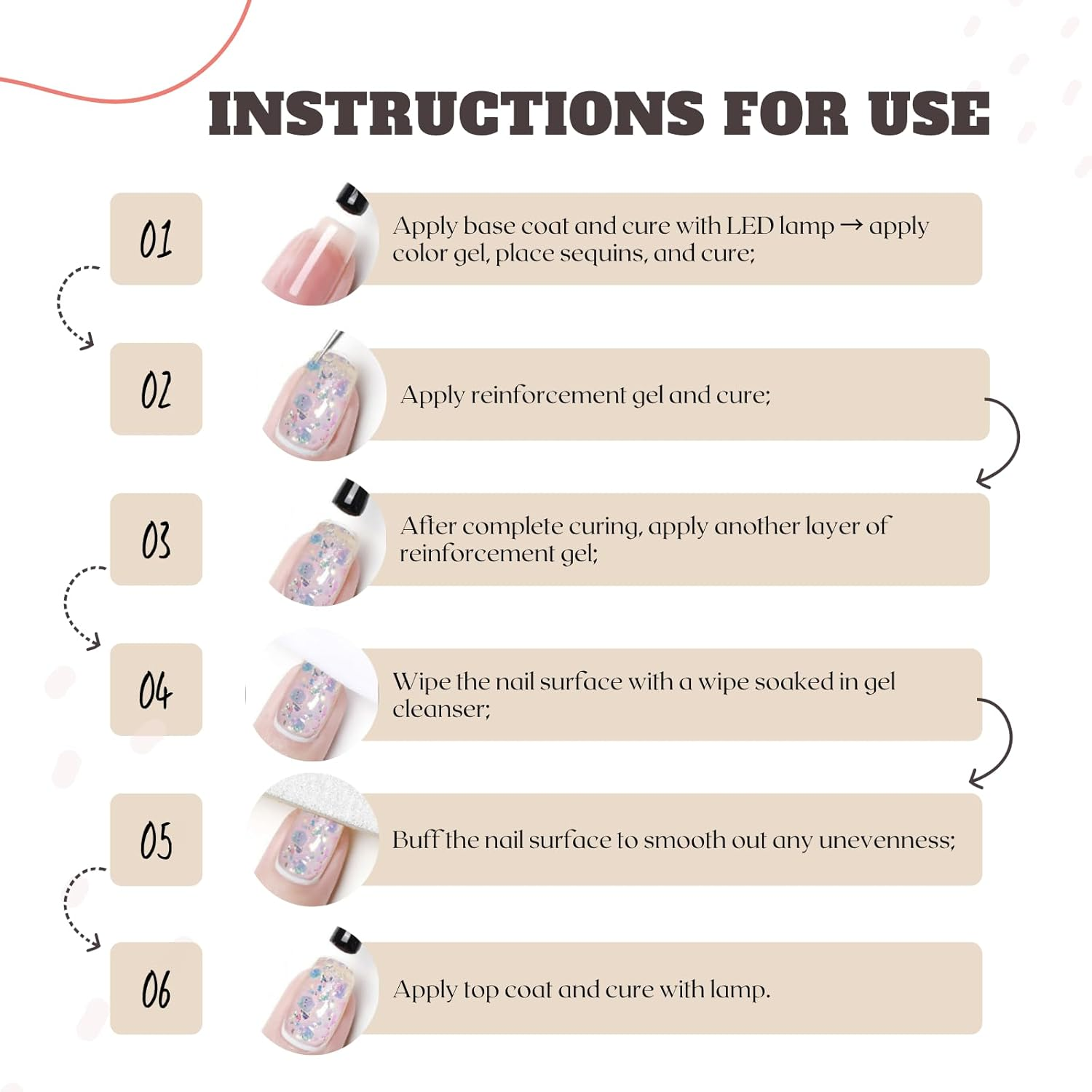 INSTRUCTIONS FOR USE

01

Apply base coat and cure with LED lamp → apply color gel, place sequins, and cure;

02

Apply reinforcement gel and cure;

03

After complete curing, apply another layer of reinforcement gel;

04

Wipe the nail surface with a wipe soaked in gel cleanser;

05

Buff the nail surface to smooth out any unevenness;

06

Apply top coat and cure with lamp.