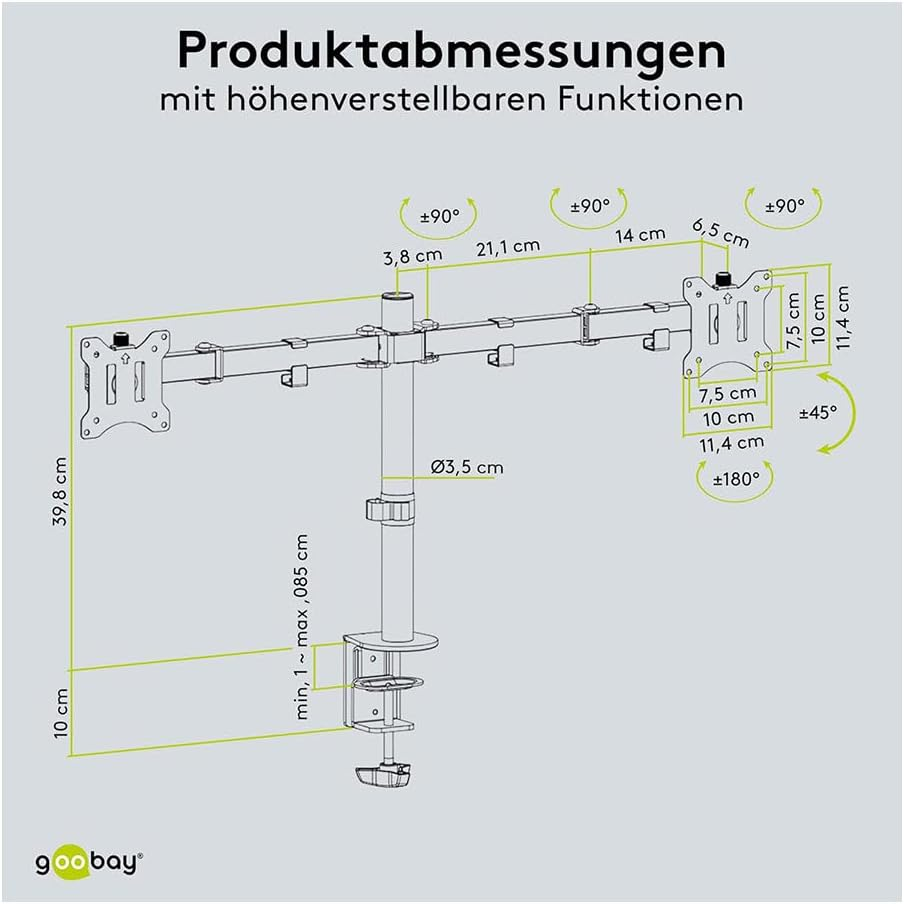 Produktabmessungen
mit höhenverstellbaren Funktionen

±90°
±90°
±90°
3,8 cm
21,1 cm
14 cm
6,5 cm
7,5 cm
10 cm
11,4 cm
7,5 cm
10 cm
11,4 cm
±45°
±180°
Ø3,5 cm
39,8 cm
min, 1 ~ max ,085 cm
10 cm

goobay®