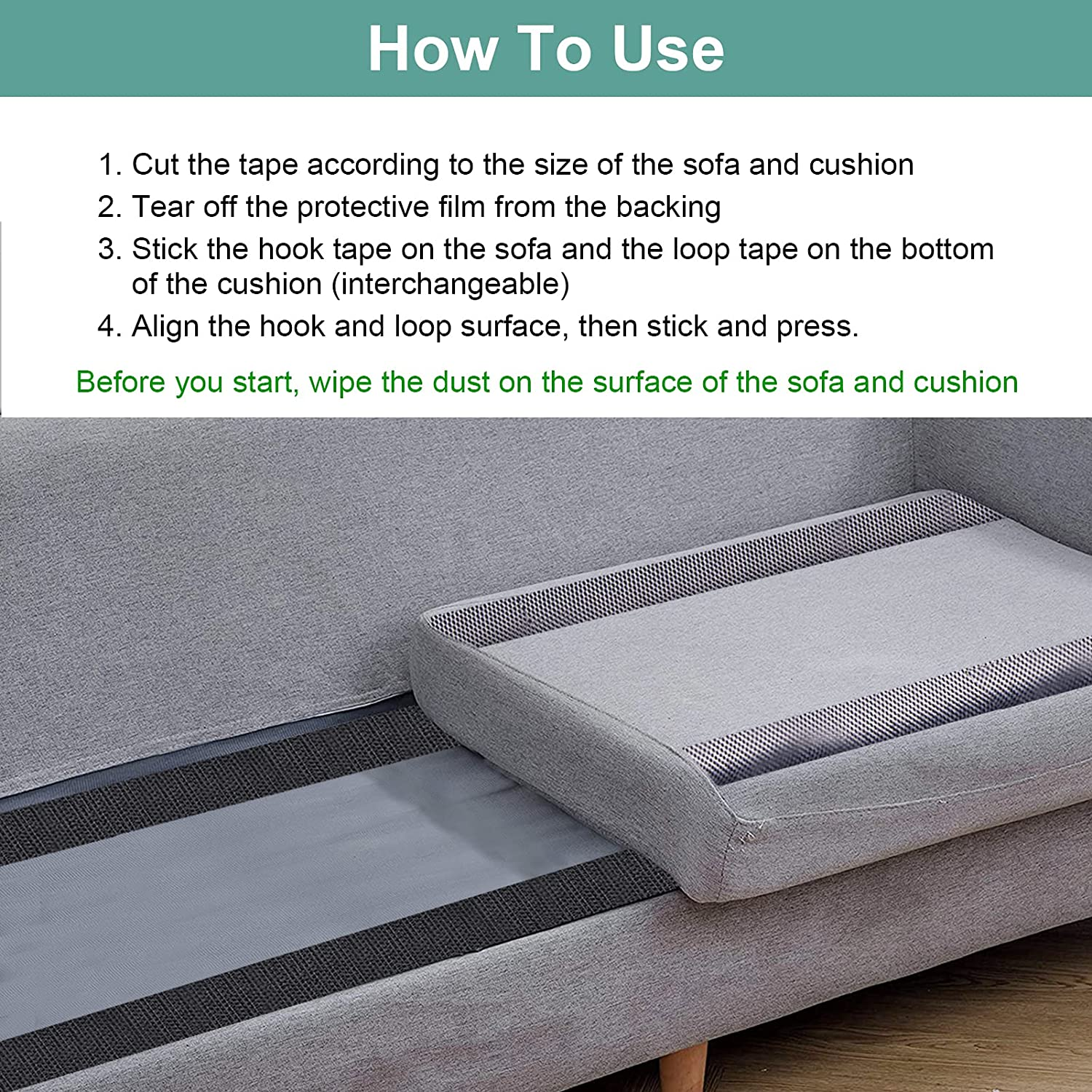 How To Use

1. Cut the tape according to the size of the sofa and cushion
2. Tear off the protective film from the backing
3. Stick the hook tape on the sofa and the loop tape on the bottom of the cushion (interchangeable)
4. Align the hook and loop surface, then stick and press.

Before you start, wipe the dust on the surface of the sofa and cushion