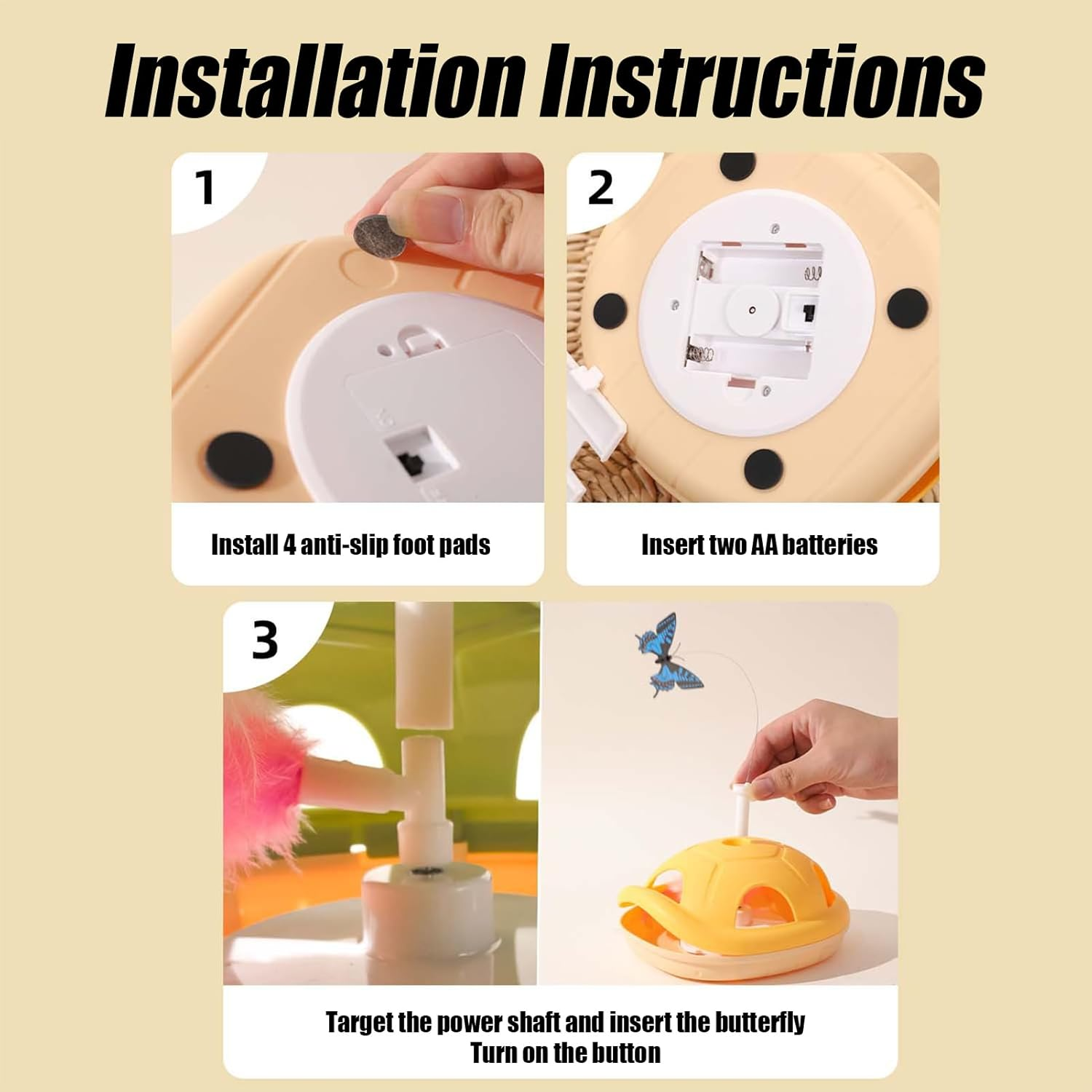 Installation Instructions

1

Install 4 anti-slip foot pads

2

Insert two AA batteries

3

Target the power shaft and insert the butterfly
Turn on the button