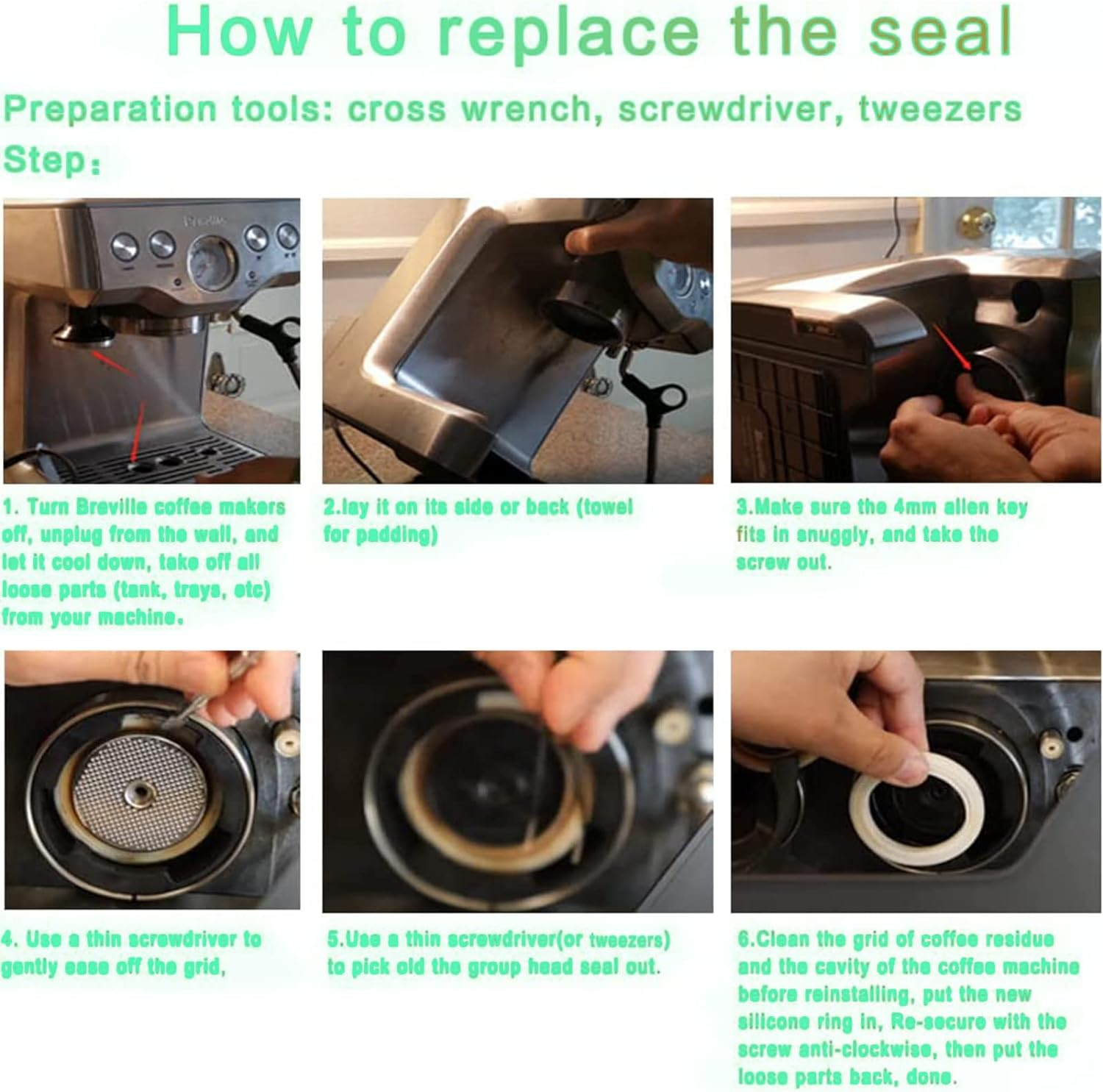 How to replace the seal

Preparation tools: cross wrench, screwdriver, tweezers

Step:

Breville

1. Turn Breville coffee makers off, unplug from the wall, and let it cool down, take off all loose parts (tank, trays, etc) from your machine.

2.lay it on its side or back (towel for padding)

3.Make sure the 4mm allen key fits in snuggly, and take the screw out.

4. Use a thin screwdriver to gently ease off the grid,

5.Use a thin screwdriver(or tweezers) to pick old the group head seal out.

6.Clean the grid of coffee residue and the cavity of the coffee machine before reinstalling, put the new silicone ring in, Re-secure with the screw anti-clockwise, then put the loose parts back, done.