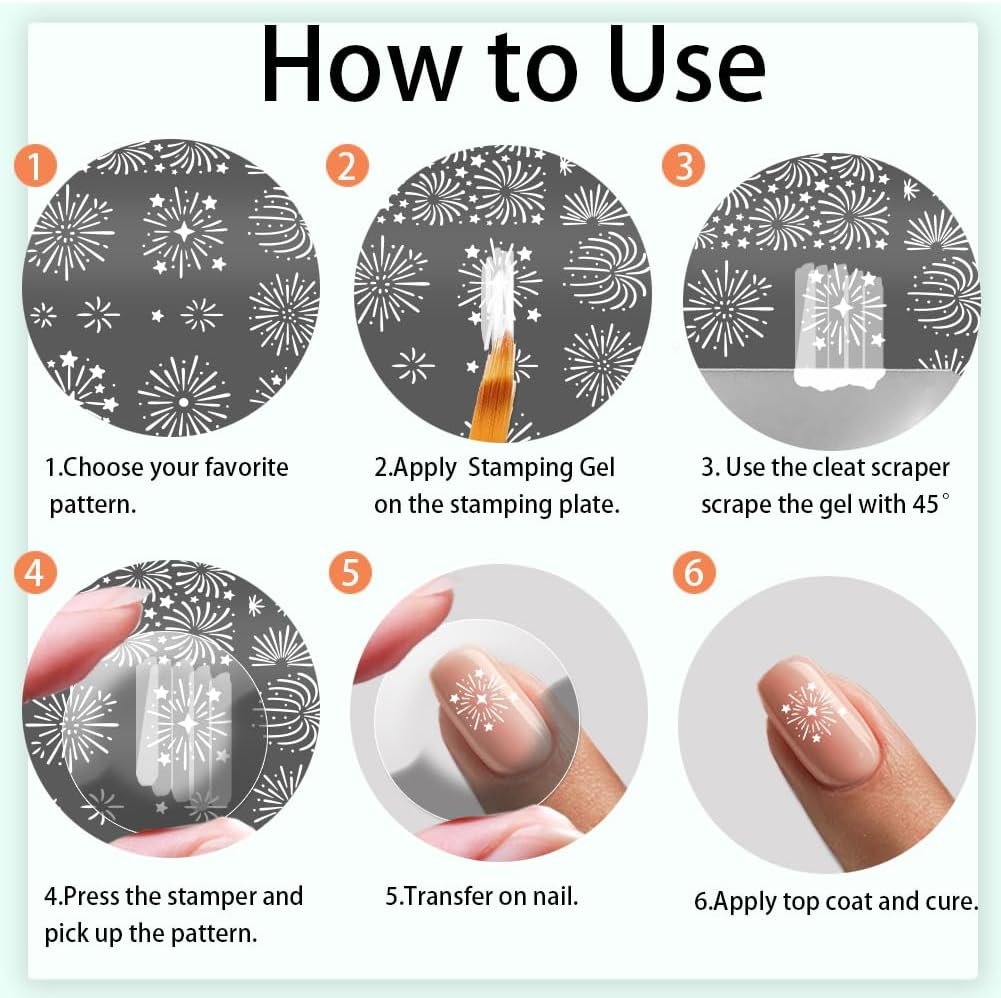 How to Use

1

1.Choose your favorite pattern.

2

2.Apply Stamping Gel on the stamping plate.

3

3. Use the cleat scraper scrape the gel with 45°

4

4.Press the stamper and pick up the pattern.

5

5.Transfer on nail.

6

6.Apply top coat and cure.