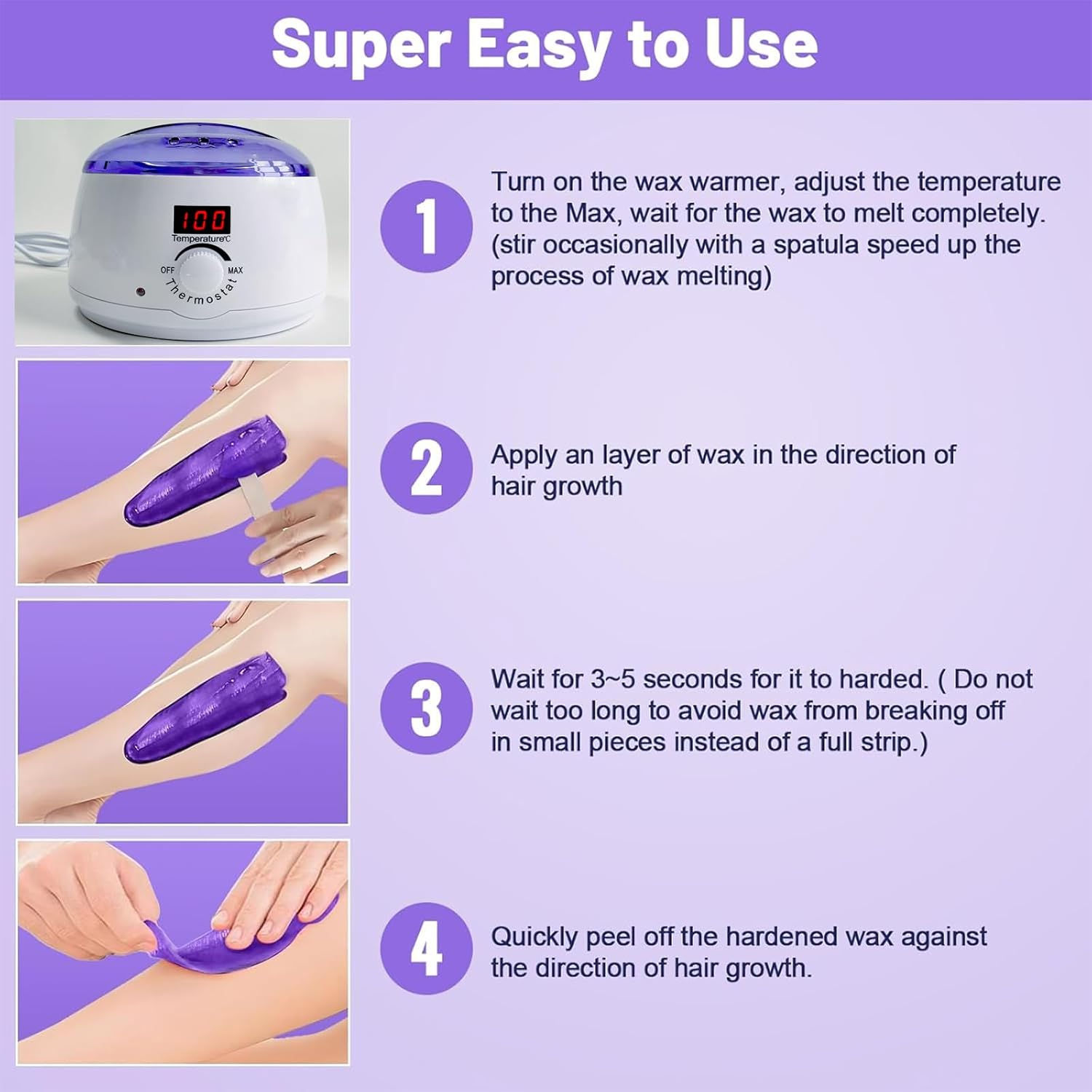 Super Easy to Use

100
Temperature℃
OFF
MAX
Thermostat

1
Turn on the wax warmer, adjust the temperature to the Max, wait for the wax to melt completely. (stir occasionally with a spatula speed up the process of wax melting)

2
Apply an layer of wax in the direction of hair growth

3
Wait for 3~5 seconds for it to harded. ( Do not wait too long to avoid wax from breaking off in small pieces instead of a full strip.)

4
Quickly peel off the hardened wax against the direction of hair growth.