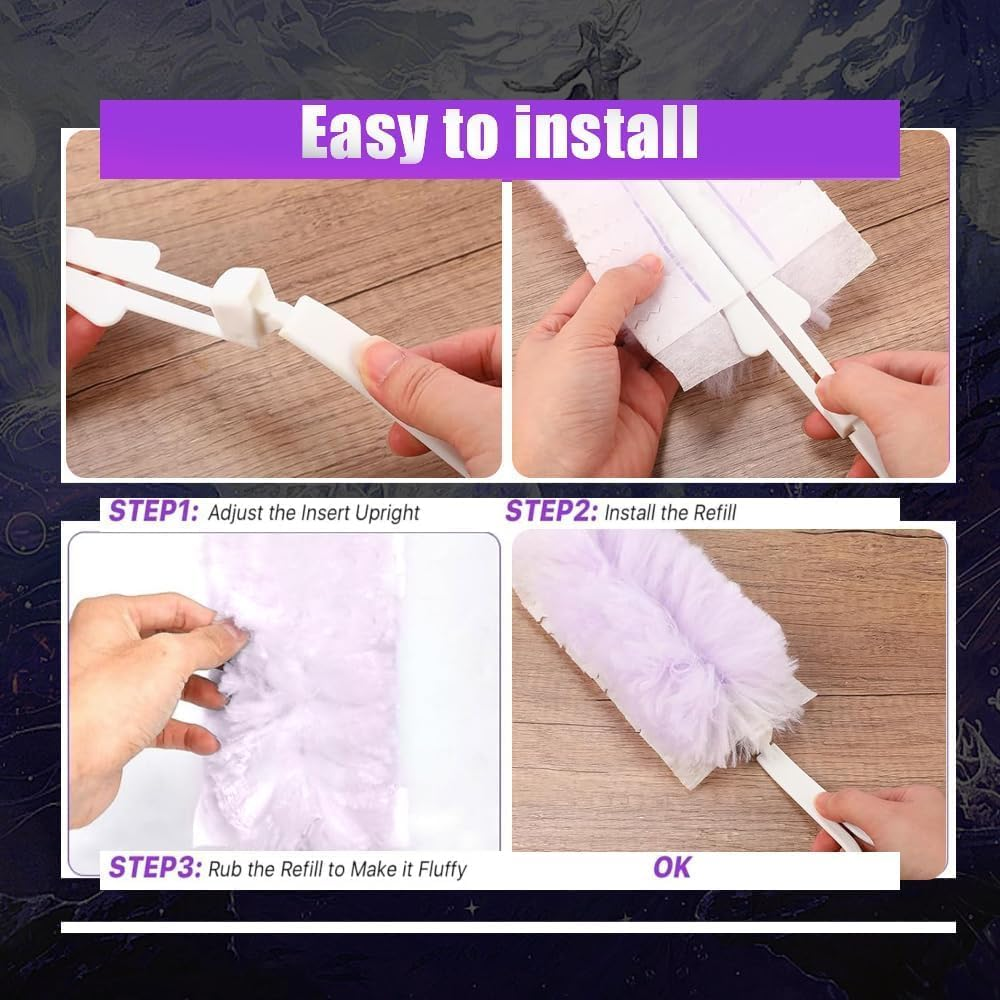 Easy to install

STEP1: Adjust the Insert Upright

STEP2: Install the Refill

STEP3: Rub the Refill to Make it Fluffy

OK