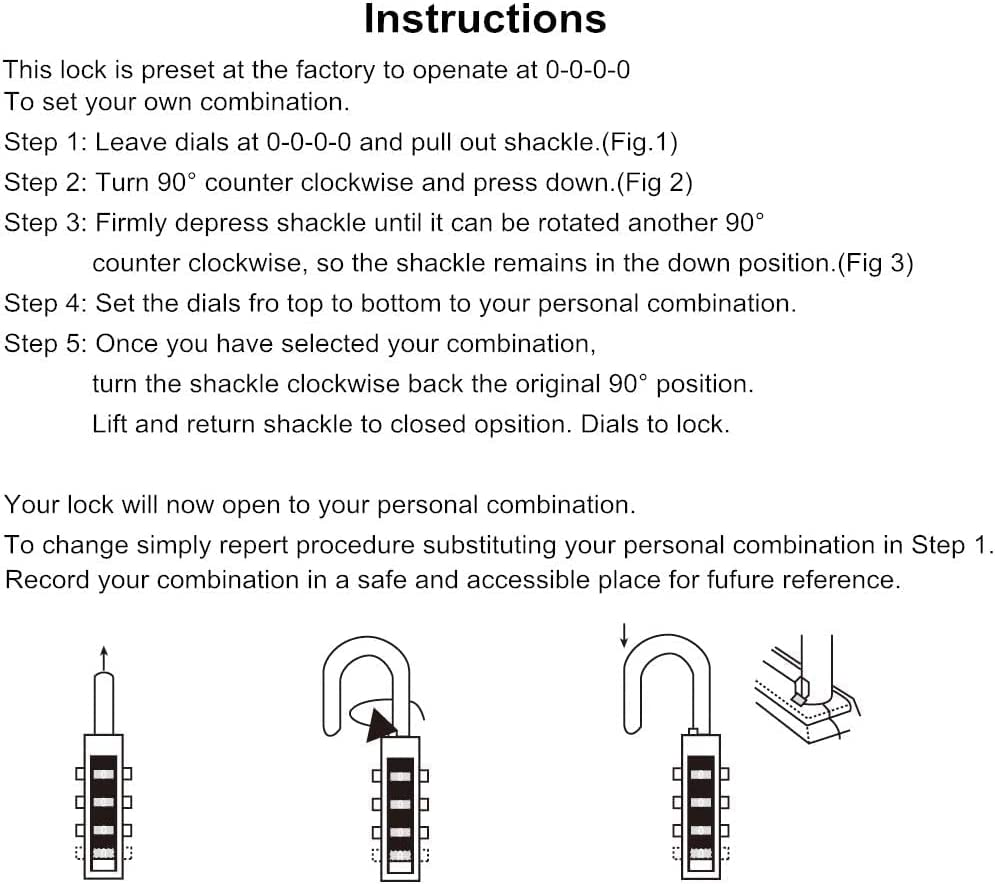 Instructions

This lock is preset at the factory to openate at 0-0-0-0
To set your own combination.
Step 1: Leave dials at 0-0-0-0 and pull out shackle.(Fig.1)
Step 2: Turn 90° counter clockwise and press down.(Fig 2)
Step 3: Firmly depress shackle until it can be rotated another 90° counter clockwise, so the shackle remains in the down position.(Fig 3)
Step 4: Set the dials fro top to bottom to your personal combination.
Step 5: Once you have selected your combination, turn the shackle clockwise back the original 90° position. Lift and return shackle to closed opsition. Dials to lock.

Your lock will now open to your personal combination.
To change simply repert procedure substituting your personal combination in Step 1.
Record your combination in a safe and accessible place for fufure reference.