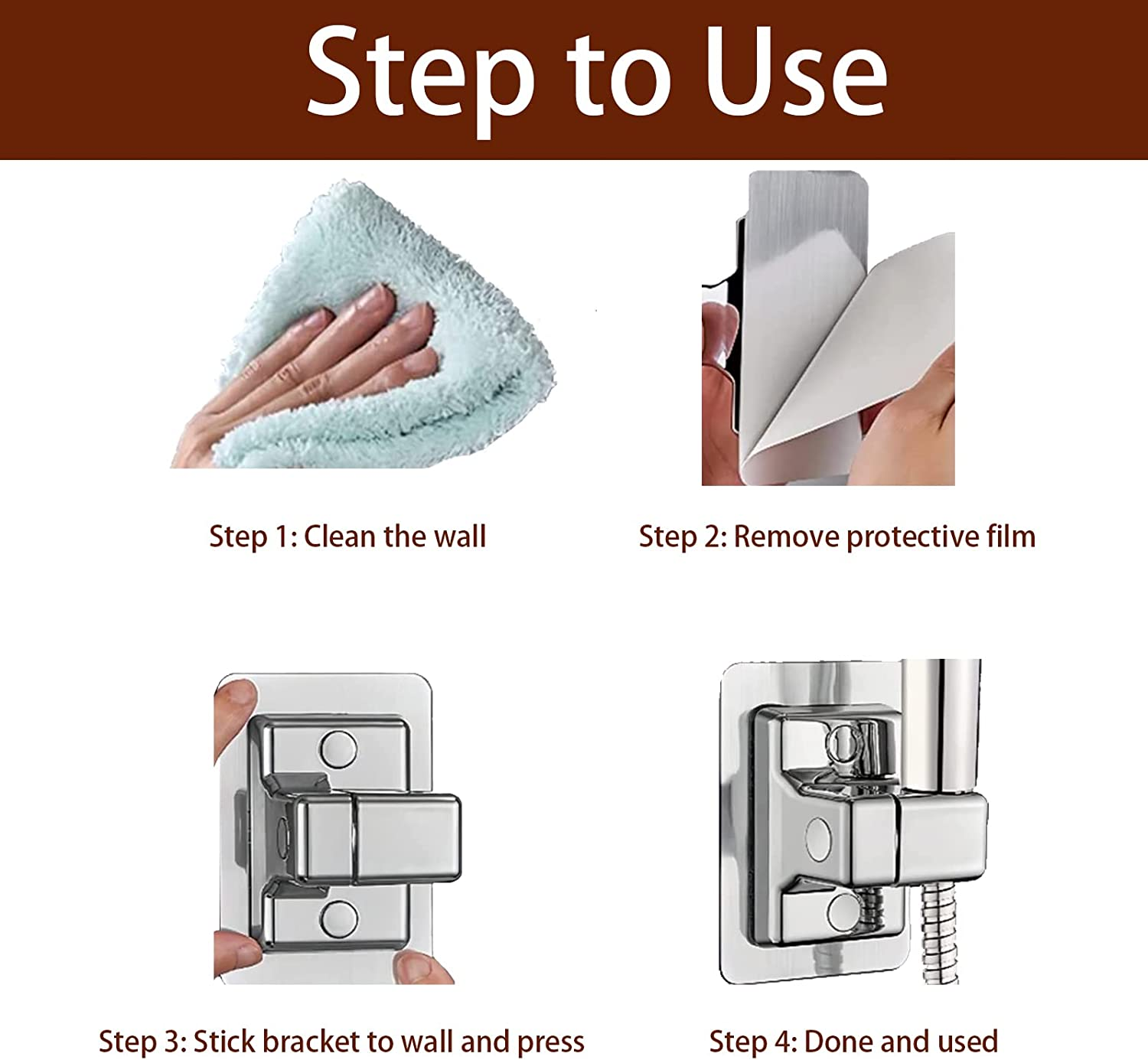 Step to Use

Step 1: Clean the wall

Step 2: Remove protective film

Step 3: Stick bracket to wall and press

Step 4: Done and used