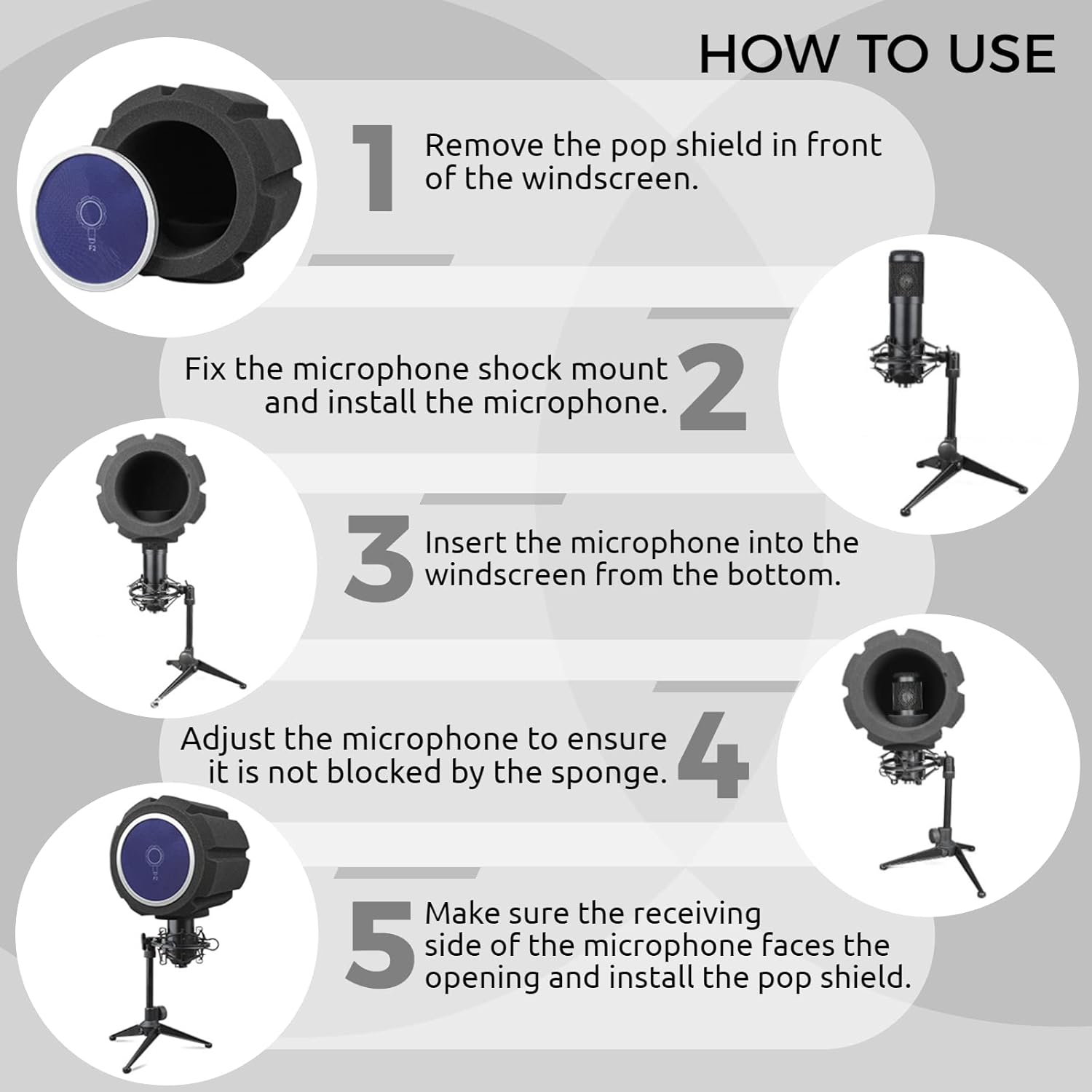 HOW TO USE

1 Remove the pop shield in front of the windscreen.

Fix the microphone shock mount and install the microphone. 2

3 Insert the microphone into the windscreen from the bottom.

Adjust the microphone to ensure it is not blocked by the sponge. 4

5 Make sure the receiving side of the microphone faces the opening and install the pop shield.