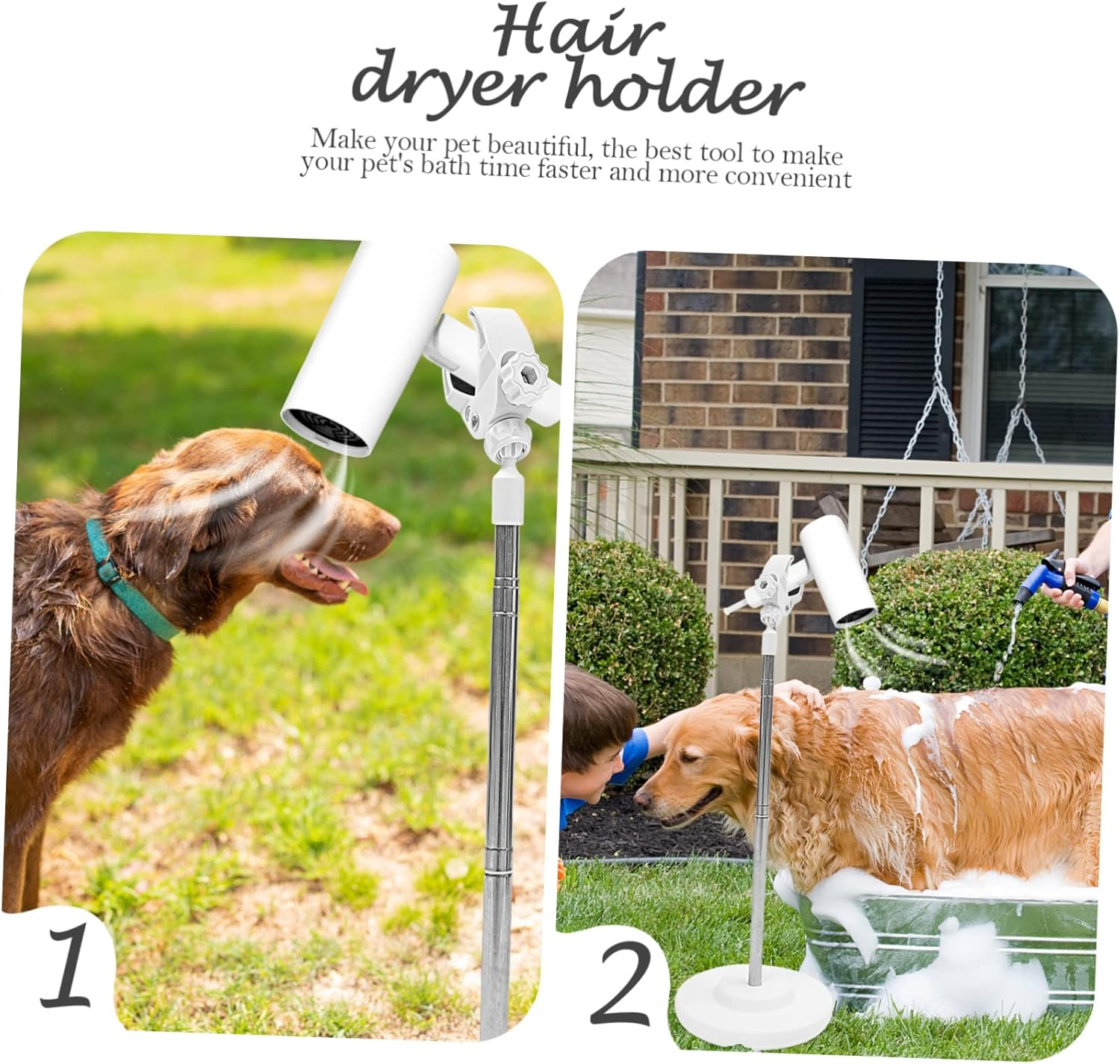 Hair dryer holder

Make your pet beautiful, the best tool to make your pet's bath time faster and more convenient

1

2